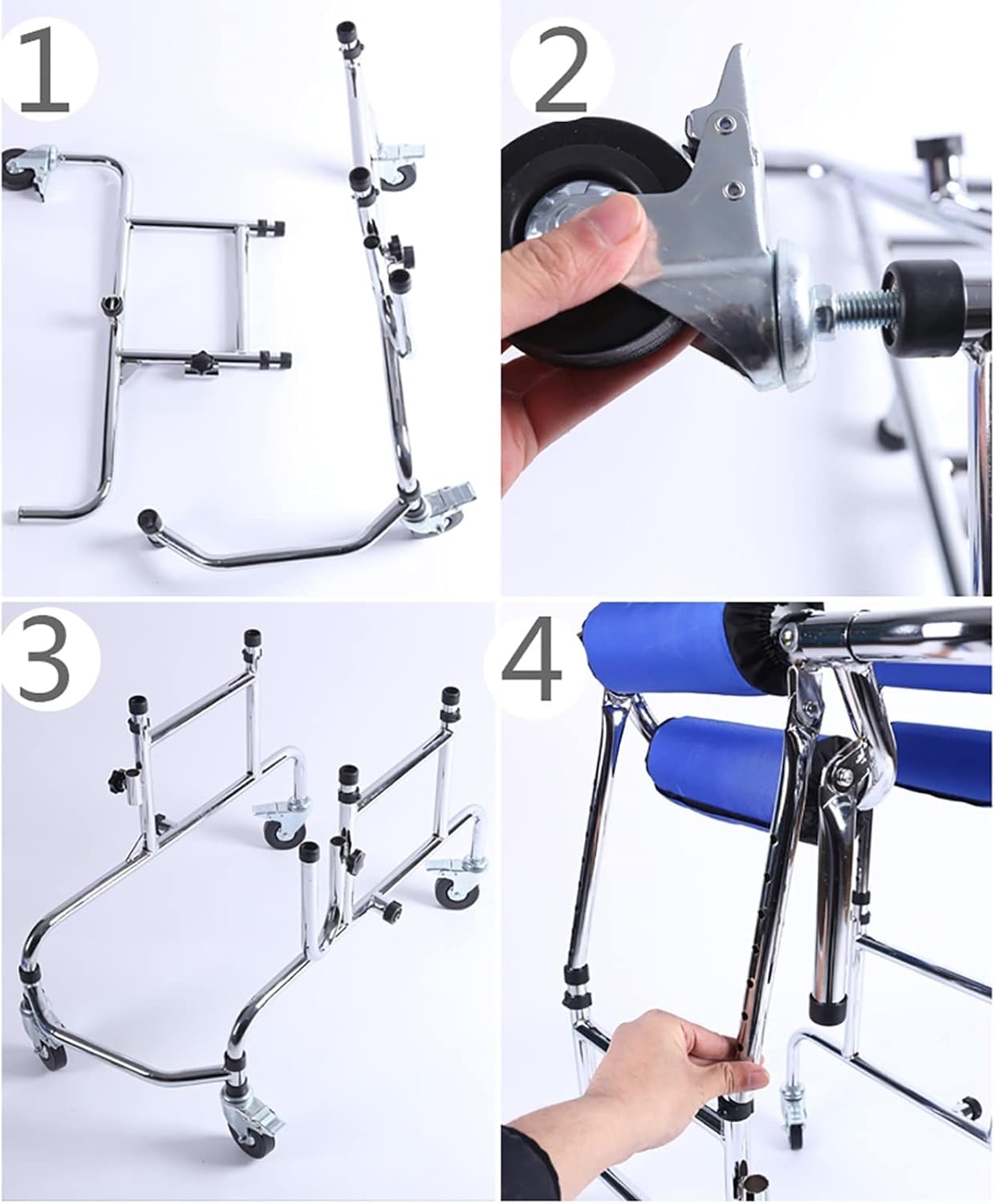 1

2

3

4