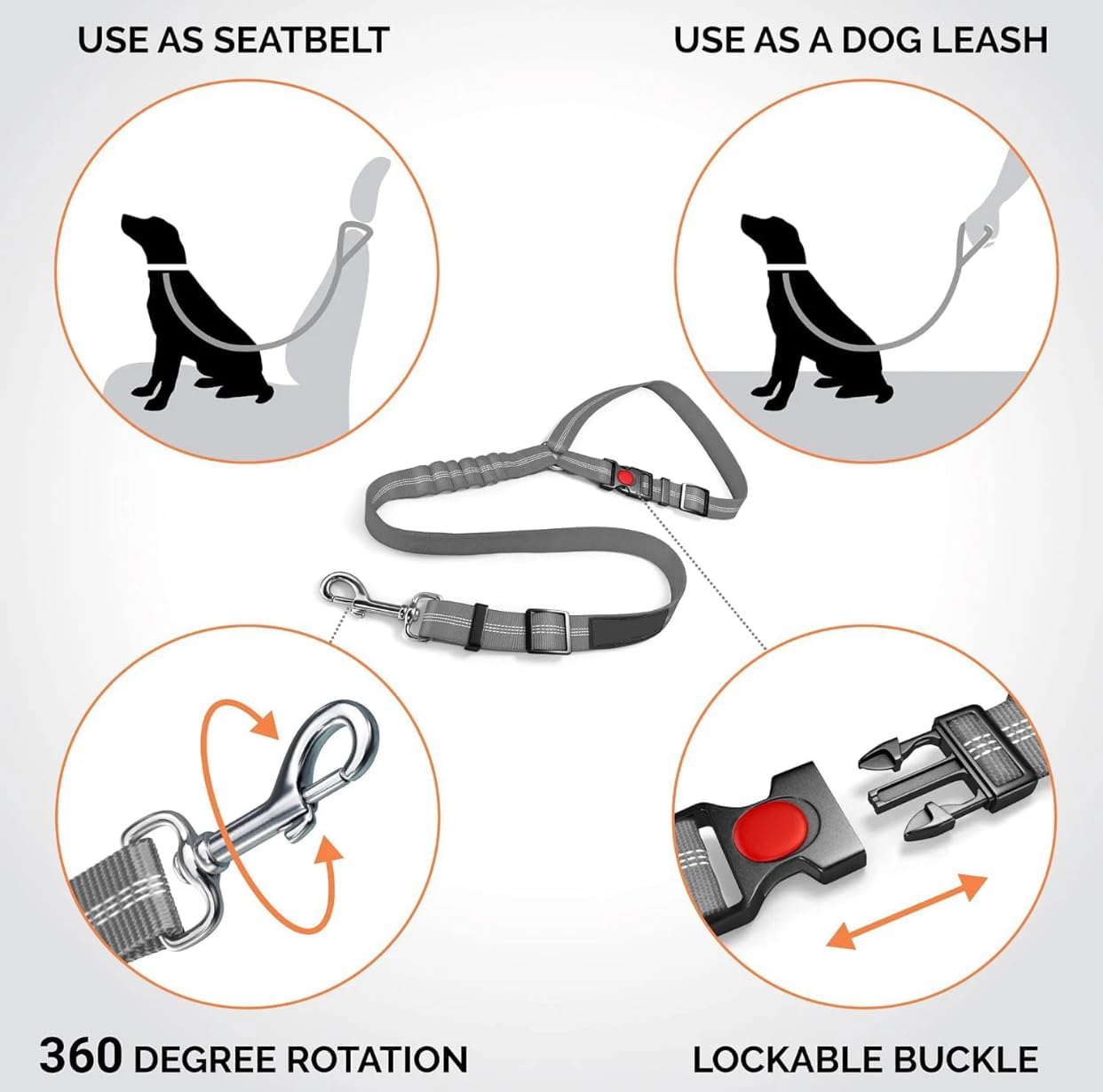 USE AS SEATBELT

USE AS A DOG LEASH

360 DEGREE ROTATION

LOCKABLE BUCKLE