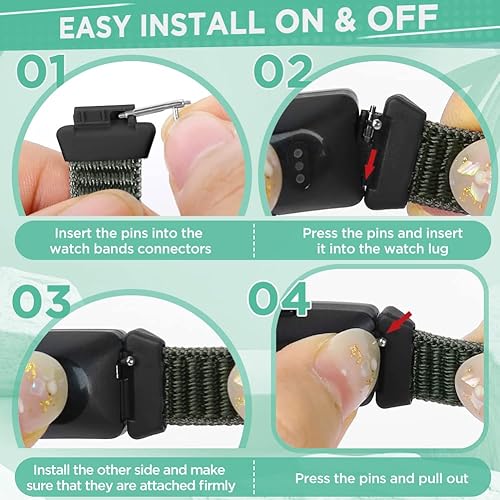 EASY INSTALL ON & OFF

01

02

Insert the pins into the watch bands connectors

Press the pins and insert it into the watch lug

03

04

Install the other side and make sure that they are attached firmly

Press the pins and pull out