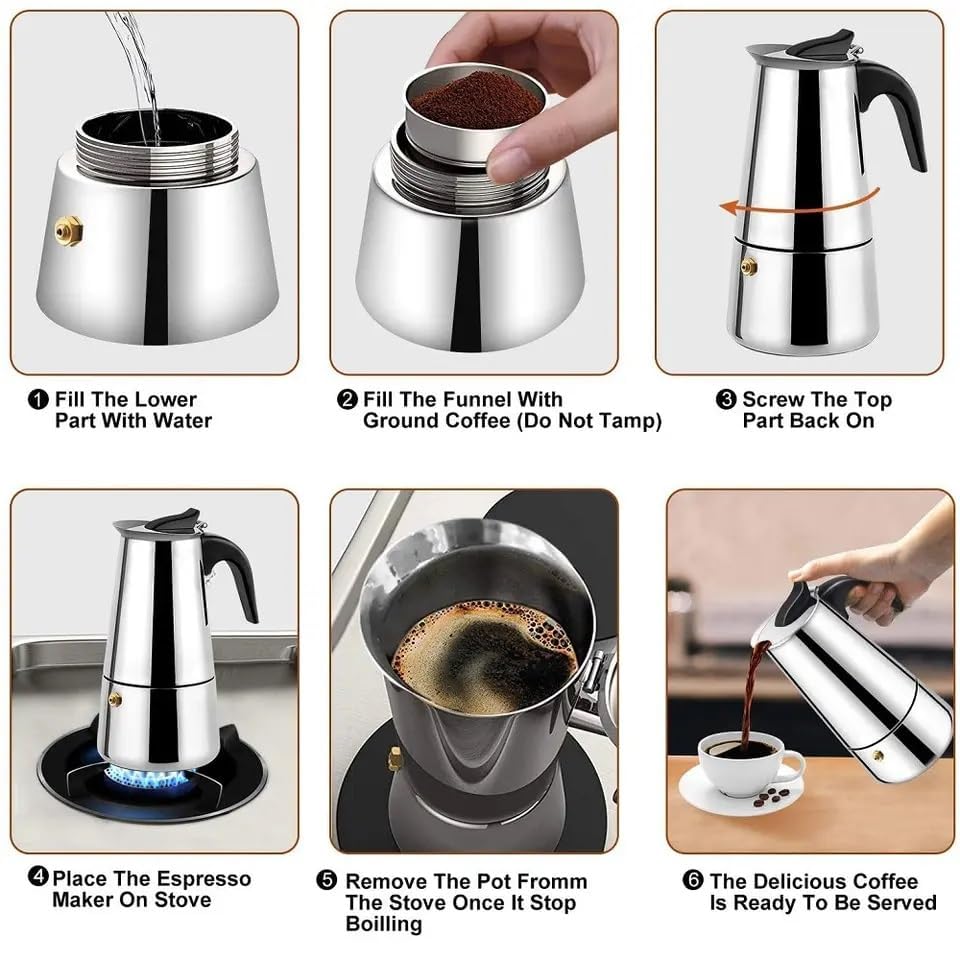 ❶ Fill The Lower Part With Water

❷ Fill The Funnel With Ground Coffee (Do Not Tamp)

❸ Screw The Top Part Back On

❹ Place The Espresso Maker On Stove

❺ Remove The Pot Fromm The Stove Once It Stop Boilling

❻ The Delicious Coffee Is Ready To Be Served