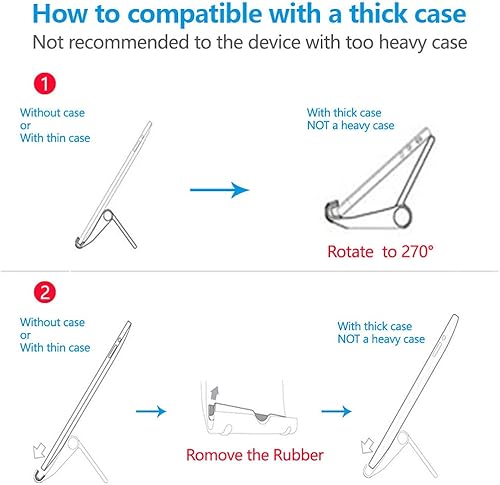 How to compatible with a thick case
Not recommended to the device with too heavy case

1

Without case
or
With thin case

With thick case
NOT a heavy case

Rotate to 270°

2

Without case
or
With thin case

Romove the Rubber

With thick case
NOT a heavy case