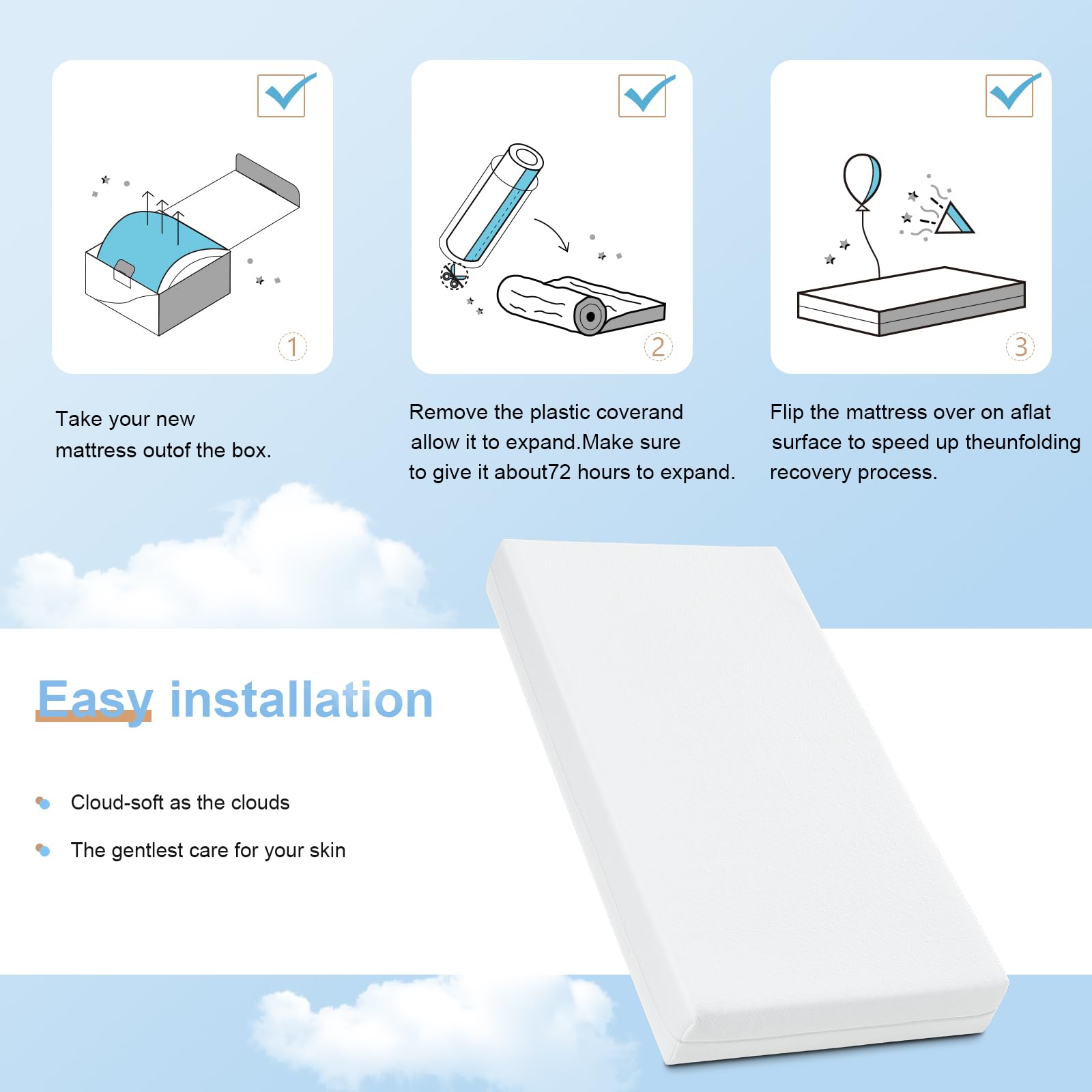 1

Take your new mattress outof the box.

2

Remove the plastic coverand allow it to expand.Make sure to give it about72 hours to expand.

3

Flip the mattress over on aflat surface to speed up theunfolding recovery process.

Easy installation

Cloud-soft as the clouds

The gentlest care for your skin