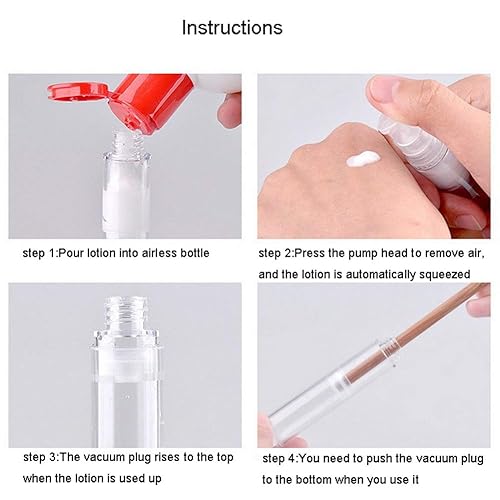 Instructions

step 1:Pour lotion into airless bottle

step 2:Press the pump head to remove air, and the lotion is automatically squeezed

step 3:The vacuum plug rises to the top when the lotion is used up

step 4:You need to push the vacuum plug to the bottom when you use it