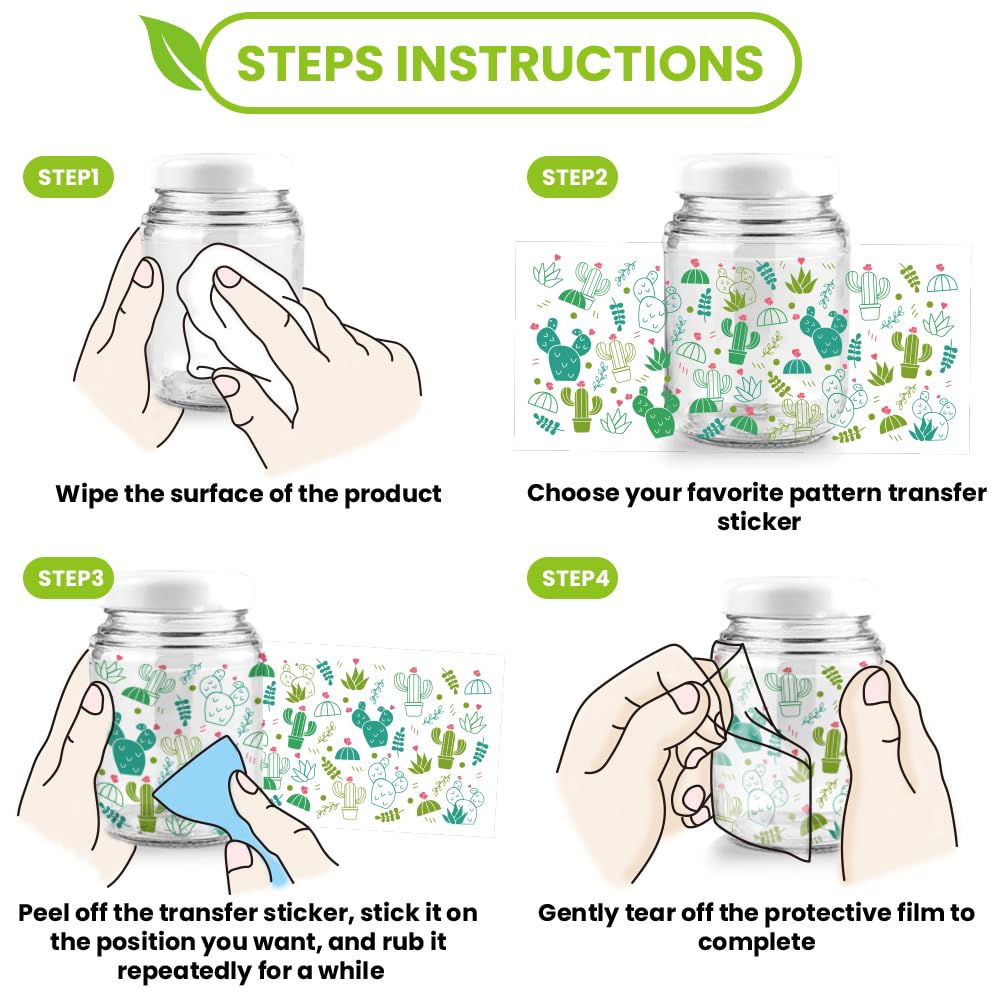 STEPS INSTRUCTIONS

STEP1

Wipe the surface of the product

STEP2

Choose your favorite pattern transfer sticker

STEP3

Peel off the transfer sticker, stick it on the position you want, and rub it repeatedly for a while

STEP4

Gently tear off the protective film to complete