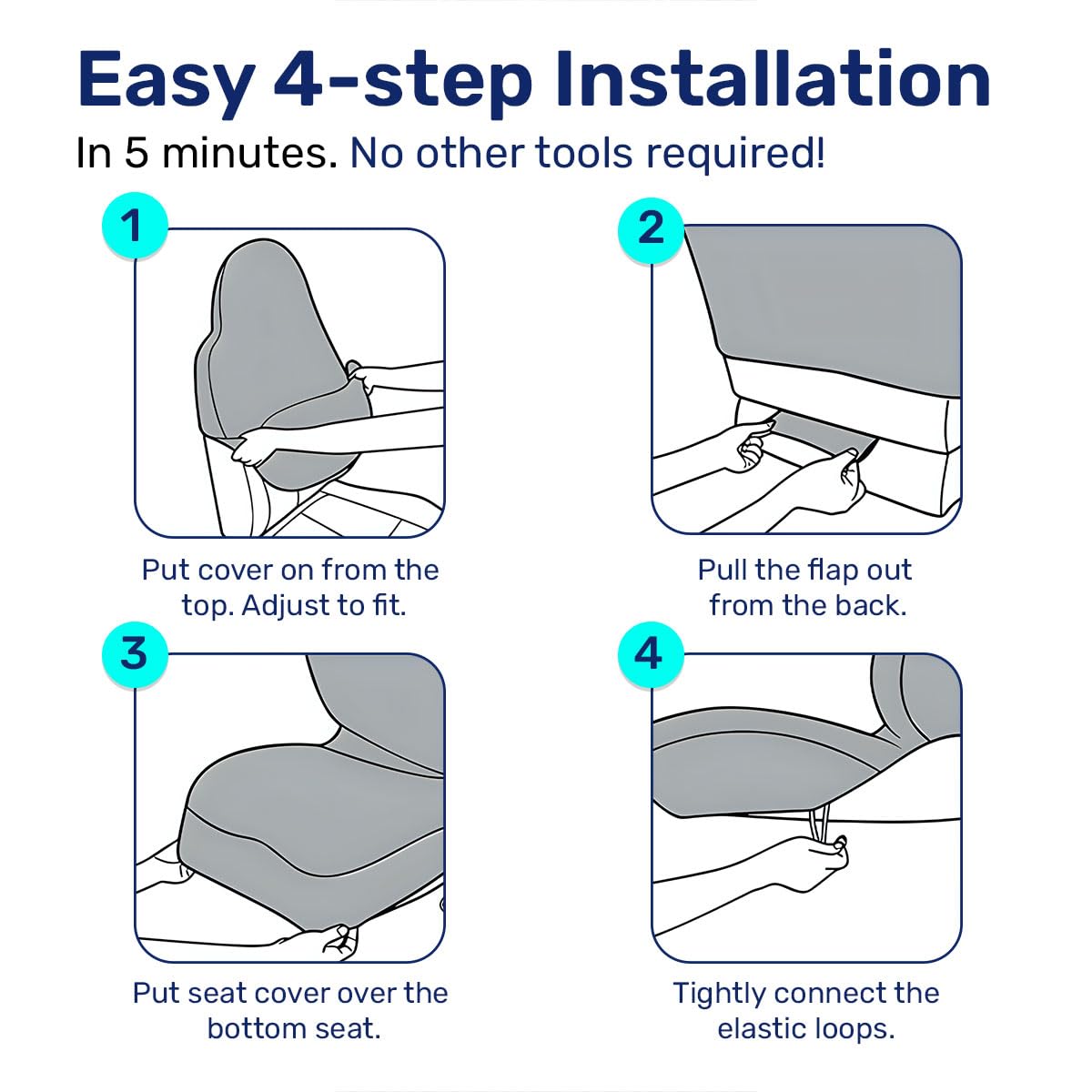 Easy 4-step Installation

In 5 minutes. No other tools required!

1

Put cover on from the top. Adjust to fit.

2

Pull the flap out from the back.

3

Put seat cover over the bottom seat.

4

Tightly connect the elastic loops.