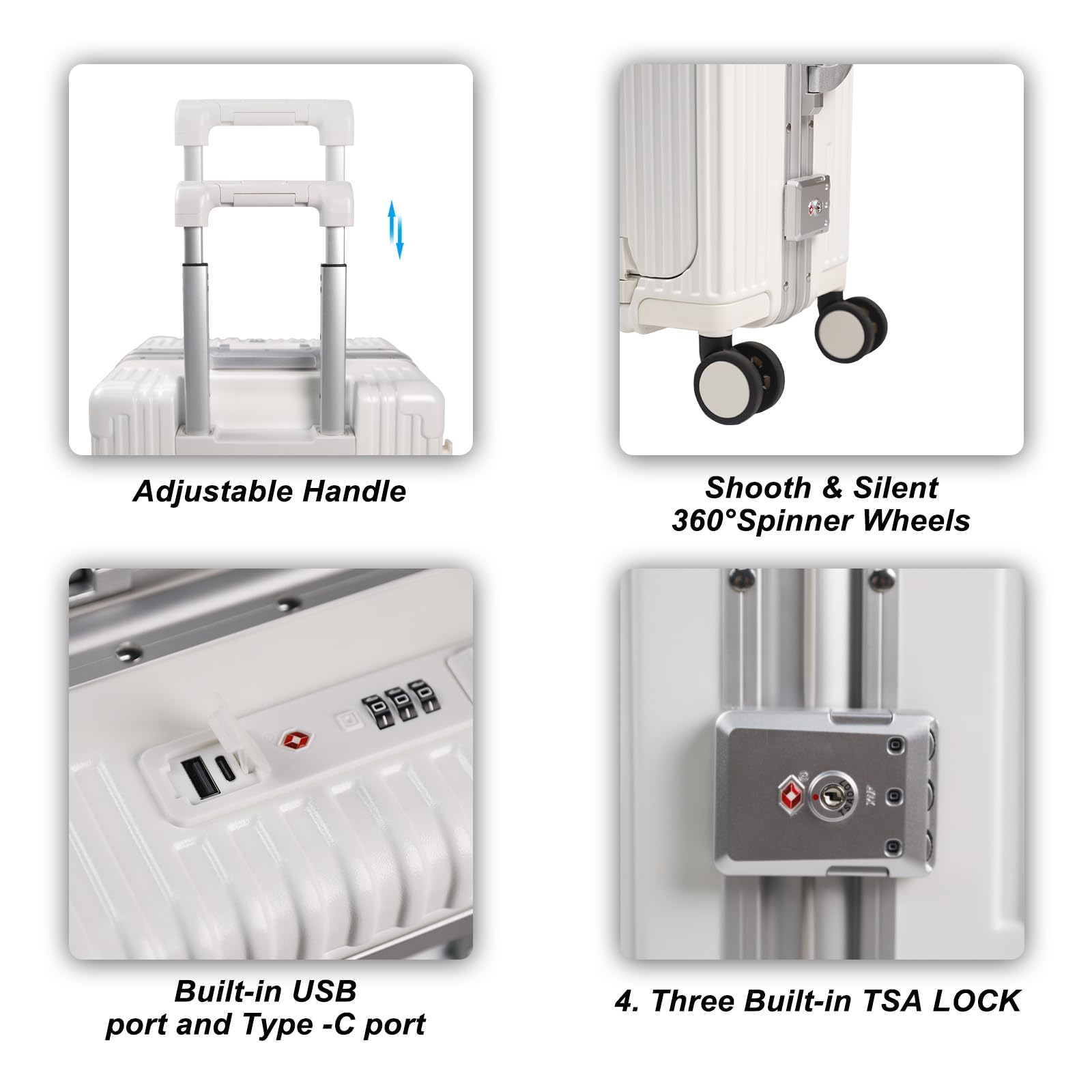 Adjustable Handle

Shooth & Silent 360°Spinner Wheels

Built-in USB port and Type -C port

4. Three Built-in TSA LOCK