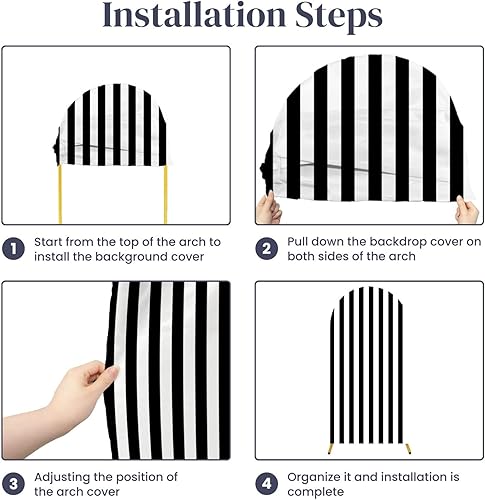 Installation Steps

1 Start from the top of the arch to install the background cover

2 Pull down the backdrop cover on both sides of the arch

3 Adjusting the position of the arch cover

4 Organize it and installation is complete