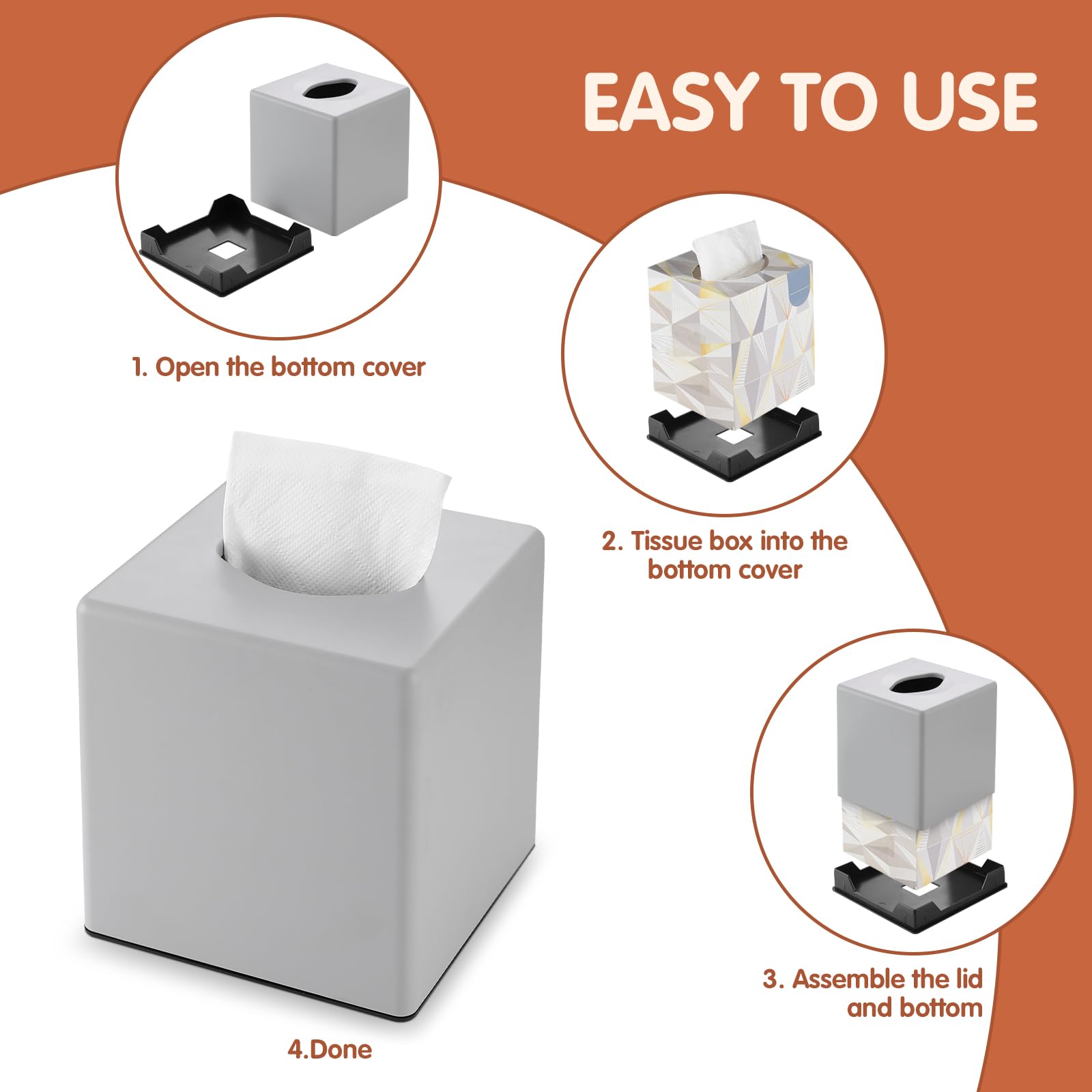 EASY TO USE

1. Open the bottom cover

2. Tissue box into the bottom cover

3. Assemble the lid and bottom

4.Done