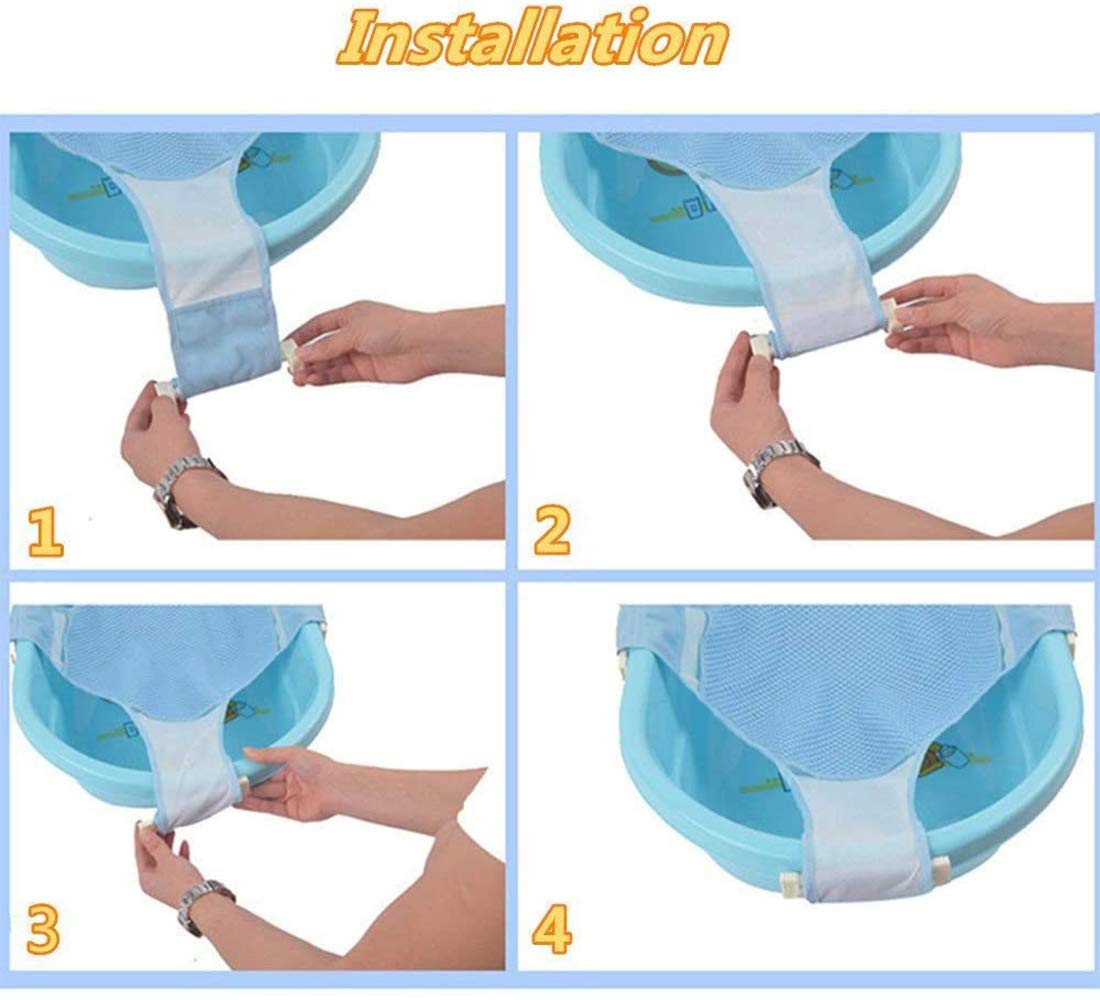 Installation

1

2

3

4