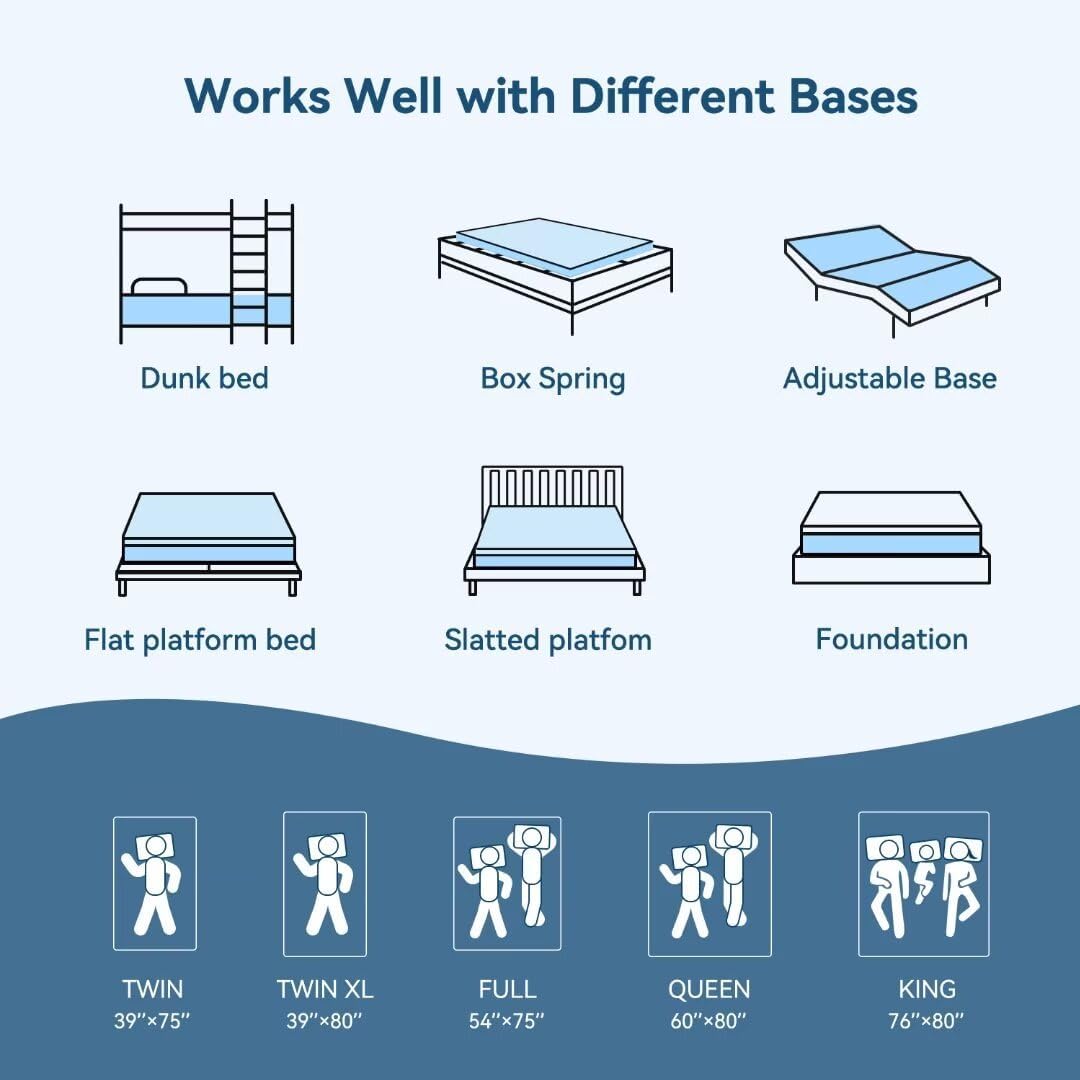 Works Well with Different Bases

Dunk bed

Box Spring

Adjustable Base

Flat platform bed

Slatted platfom

Foundation

TWIN
39''×75''

TWIN XL
39''×80''

FULL
54''×75''

QUEEN
60''×80''

KING
76''×80''