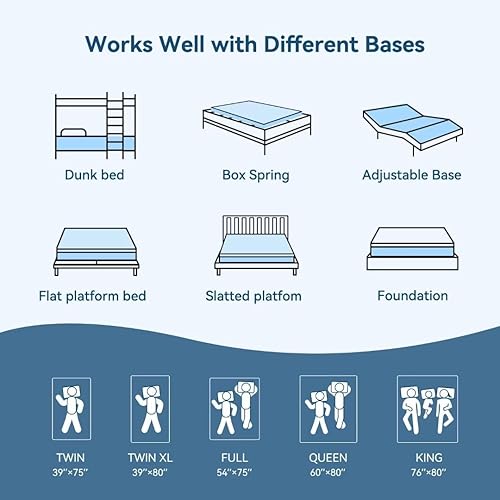 Works Well with Different Bases

Dunk bed

Box Spring

Adjustable Base

Flat platform bed

Slatted platfom

Foundation

TWIN
39''×75''

TWIN XL
39''×80''

FULL
54''×75''

QUEEN
60''×80''

KING
76''×80''