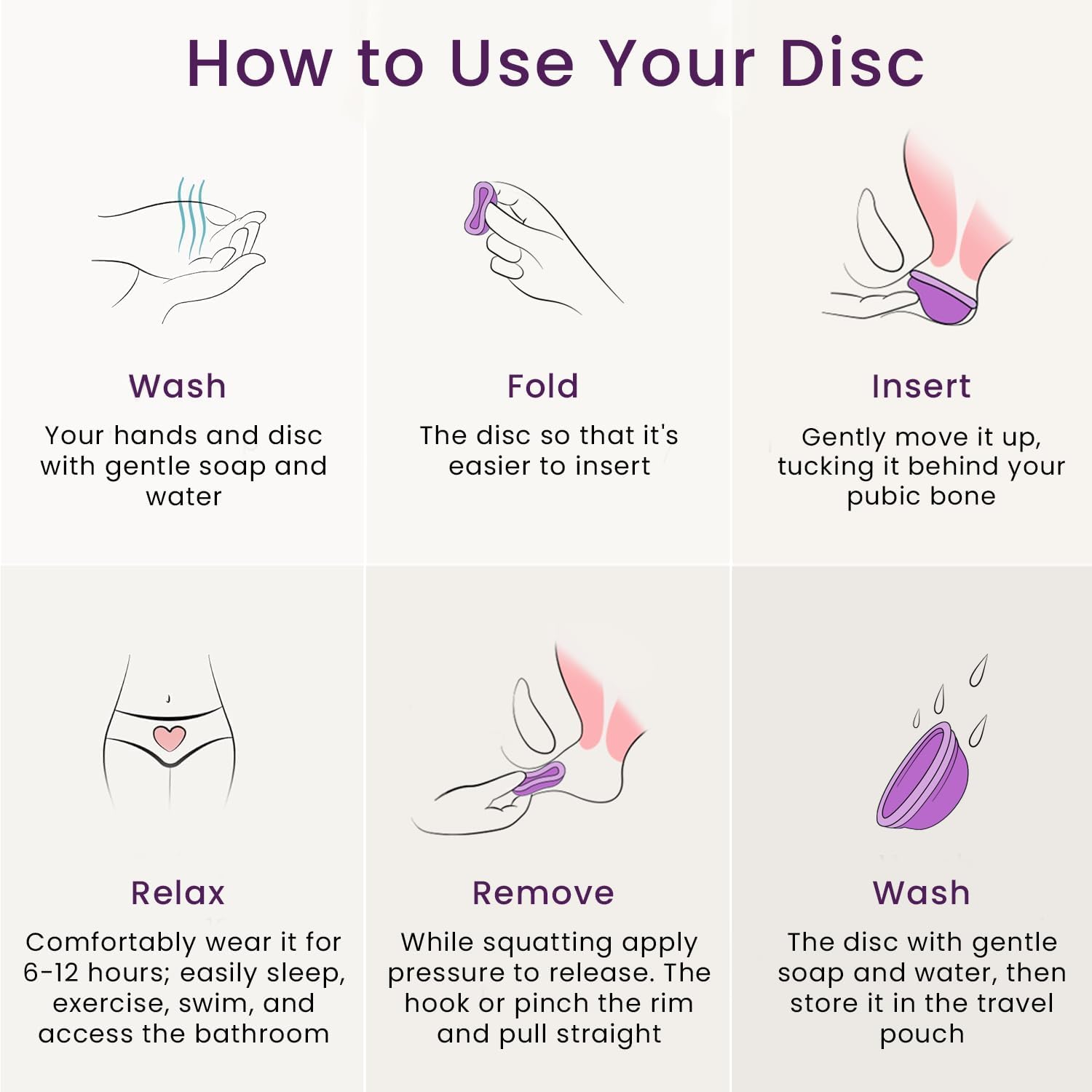 How to Use Your Disc

Wash

Your hands and disc with gentle soap and water

Fold

The disc so that it's easier to insert

Insert

Gently move it up, tucking it behind your pubic bone

Relax

Comfortably wear it for 6-12 hours; easily sleep, exercise, swim, and access the bathroom

Remove

While squatting apply pressure to release. The hook or pinch the rim and pull straight

Wash

The disc with gentle soap and water, then store it in the travel pouch