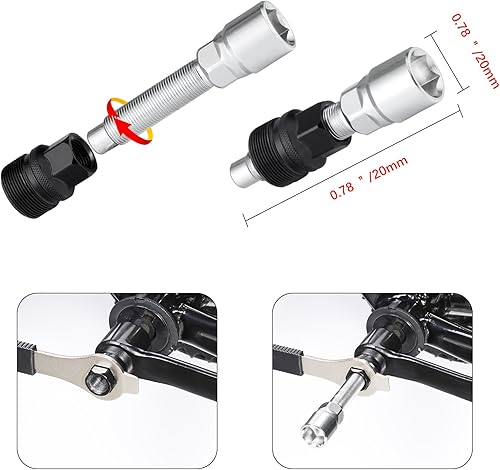 0.78 " /20mm

0.78 " /20mm