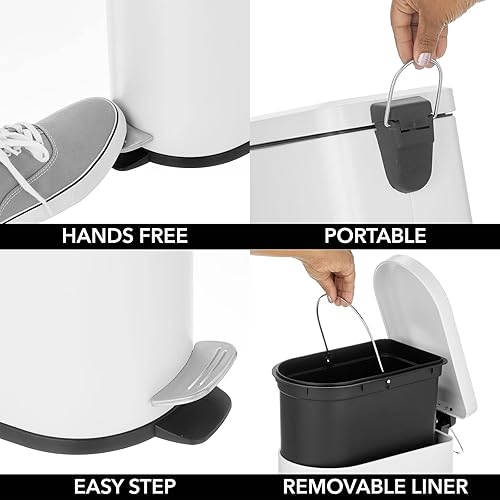 HANDS FREE

PORTABLE

EASY STEP

REMOVABLE LINER