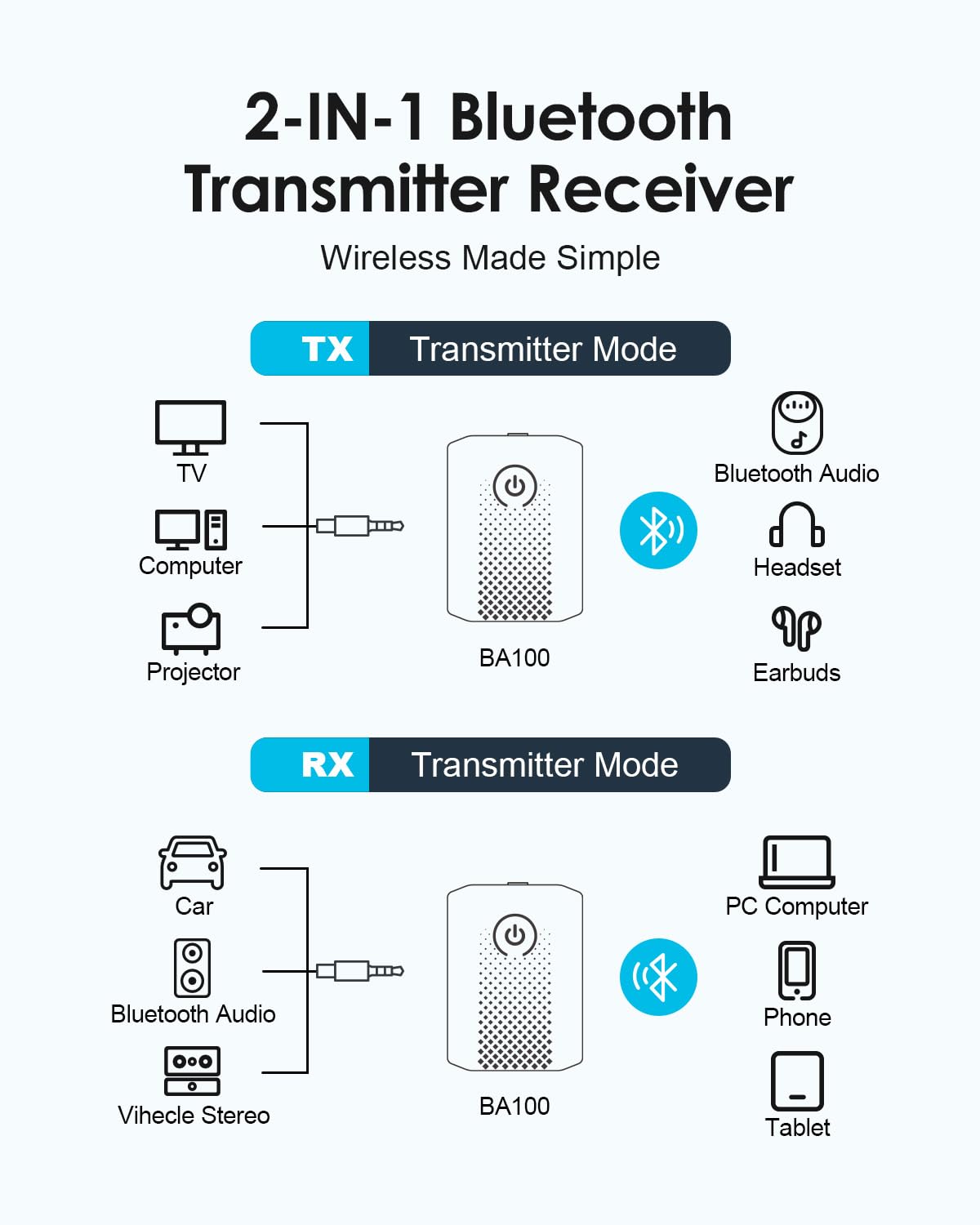 2-IN-1 Bluetooth Transmitter Receiver

Wireless Made Simple

TX Transmitter Mode

TV
Computer
Projector

BA100

Bluetooth Audio
Headset
Earbuds

RX Transmitter Mode

Car
Bluetooth Audio
Vihecle Stereo

BA100

PC Computer
Phone
Tablet