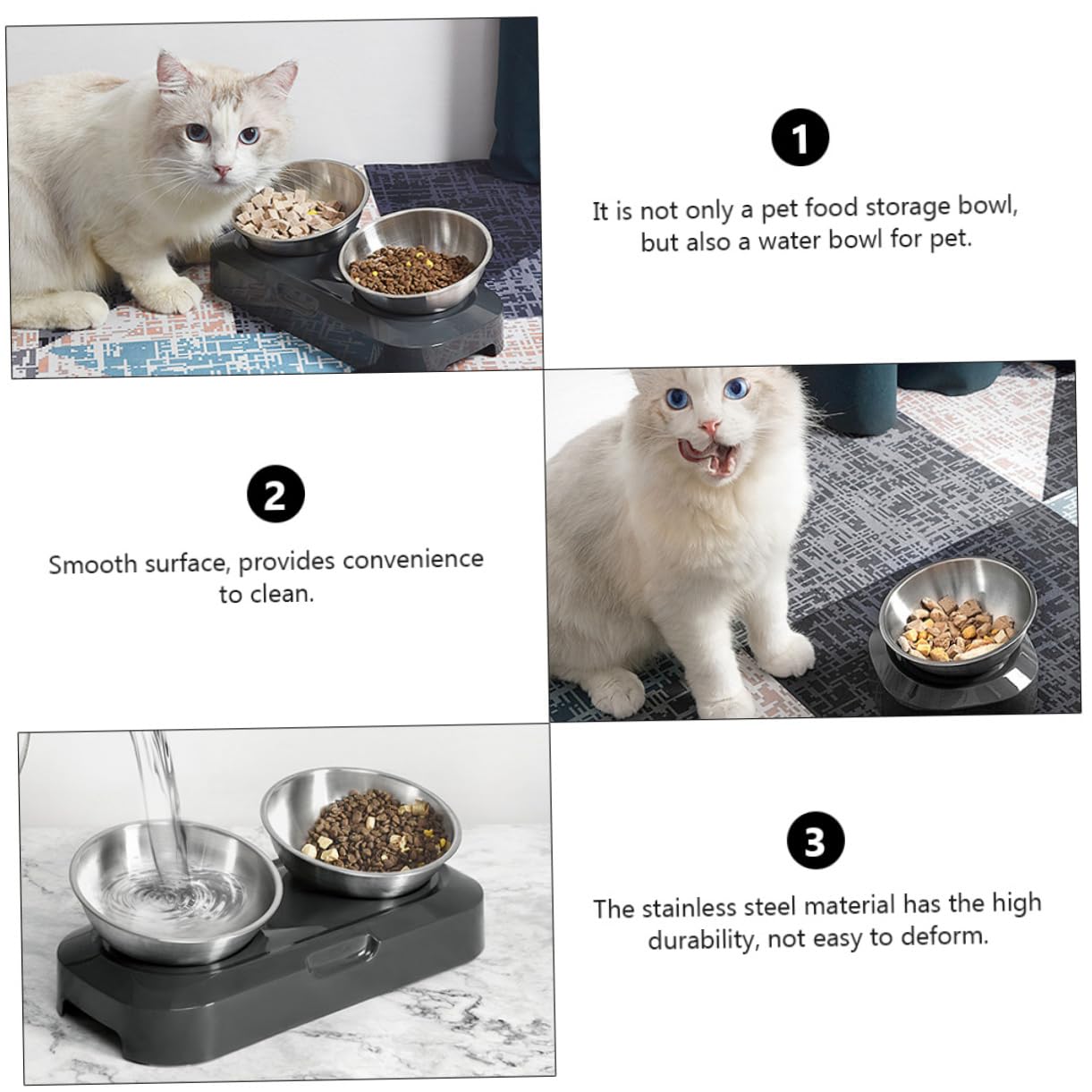 1

It is not only a pet food storage bowl, but also a water bowl for pet.

2

Smooth surface, provides convenience to clean.

3

The stainless steel material has the high durability, not easy to deform.