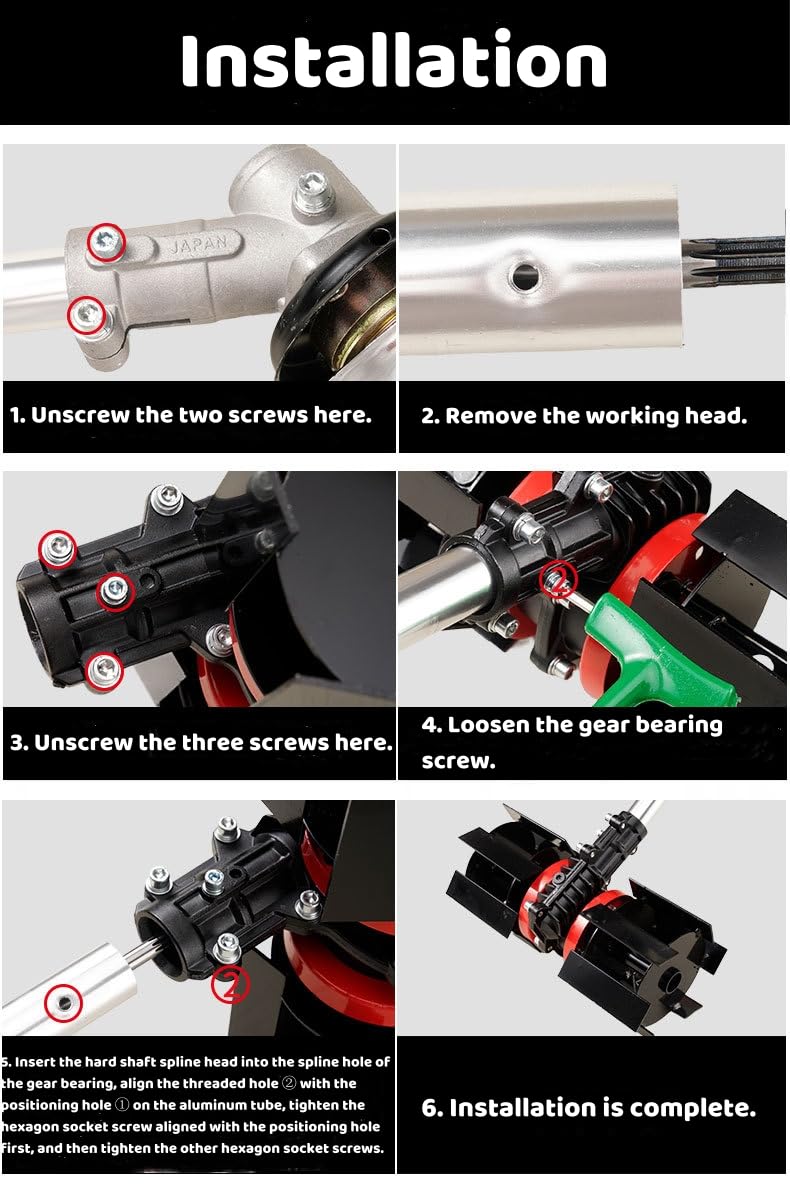 Installation

JAPAN

1. Unscrew the two screws here.

2. Remove the working head.

3. Unscrew the three screws here.

①

4. Loosen the gear bearing screw.

②

5. Insert the hard shaft spline head into the spline hole of the gear bearing, align the threaded hole ② with the positioning hole ① on the aluminum tube, tighten the hexagon socket screw aligned with the positioning hole first, and then tighten the other hexagon socket screws.

6. Installation is complete.