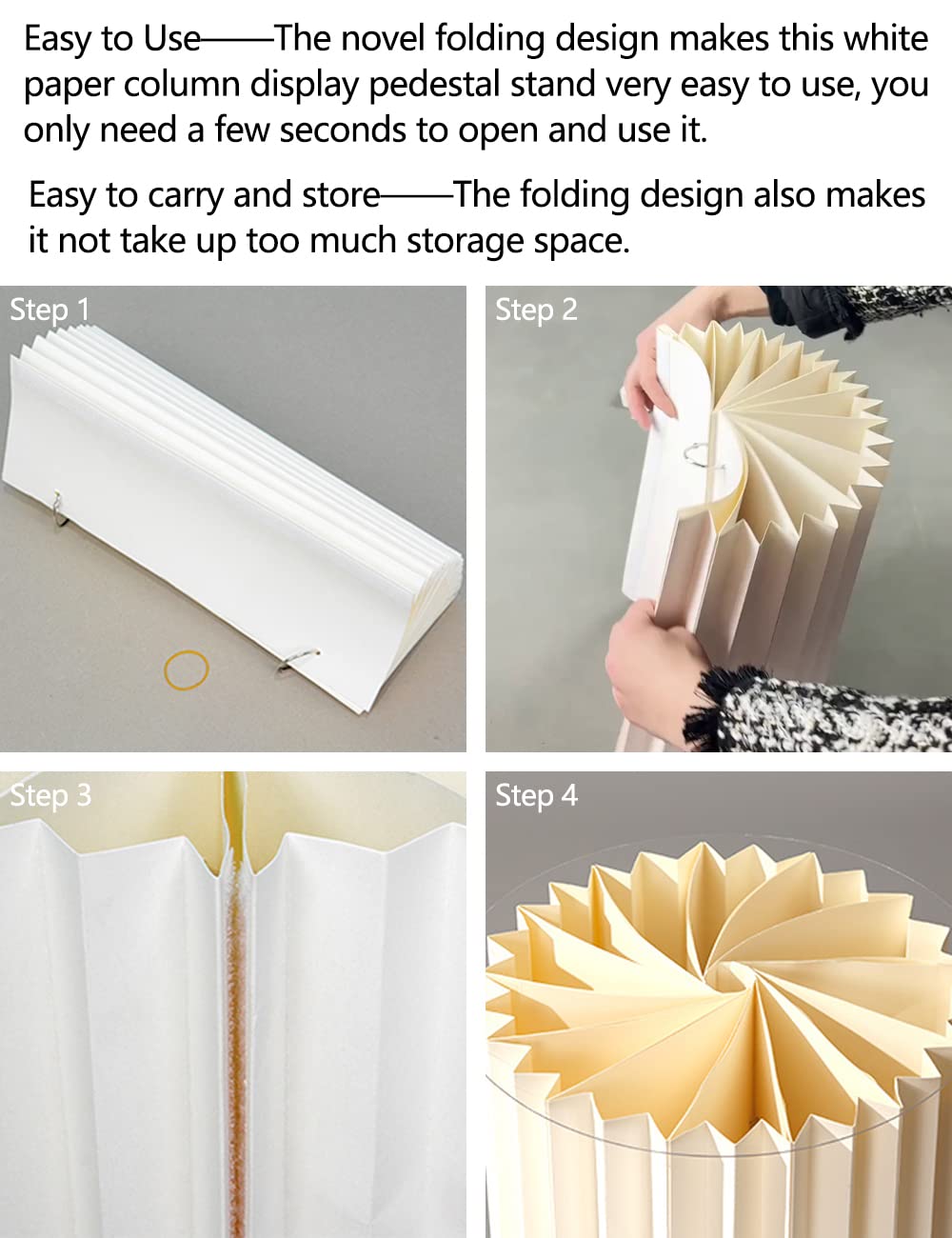 Easy to Use——The novel folding design makes this white paper column display pedestal stand very easy to use, you only need a few seconds to open and use it.

Easy to carry and store——The folding design also makes it not take up too much storage space.

Step 1

Step 2

Step 3

Step 4