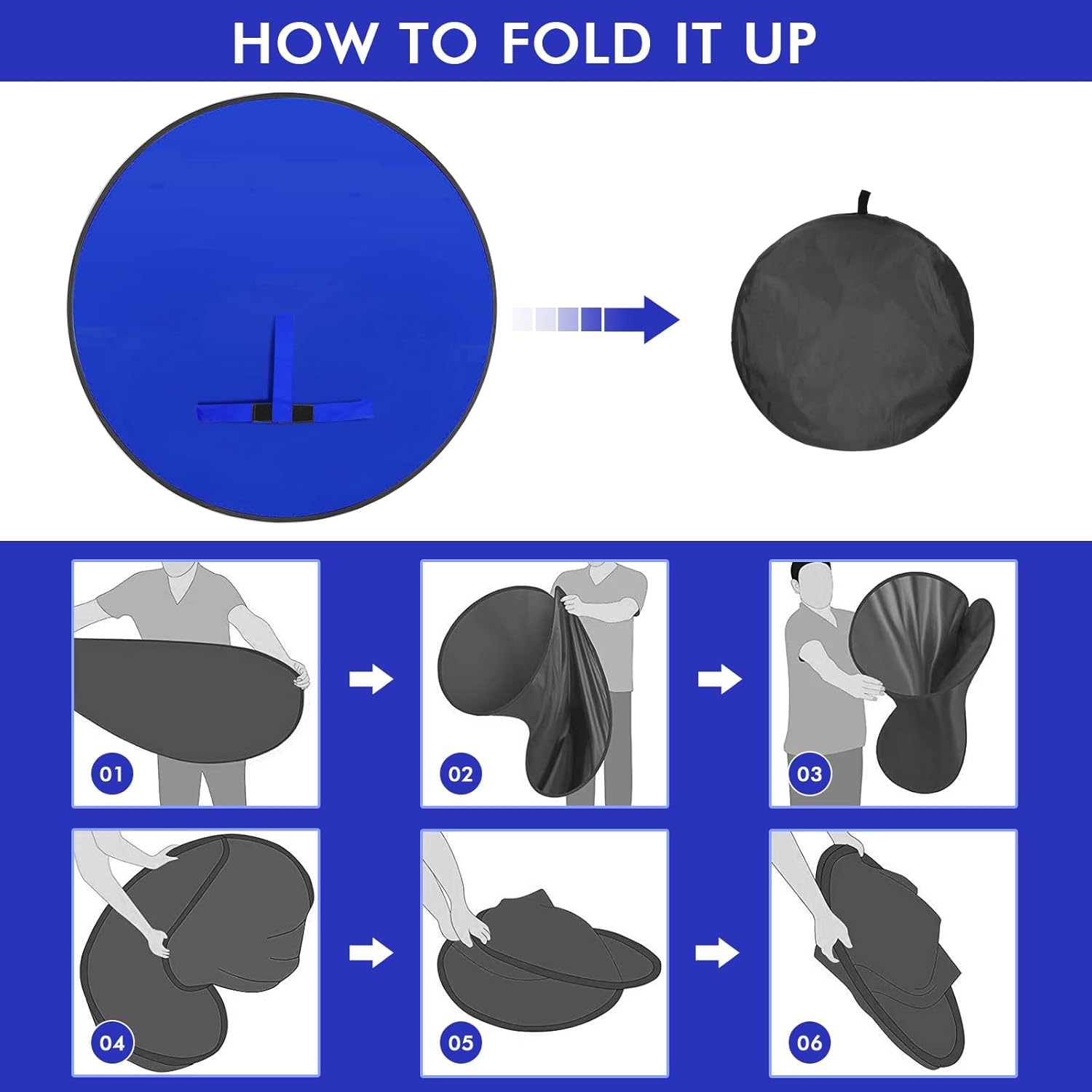 HOW TO FOLD IT UP

01

02

03

04

05

06