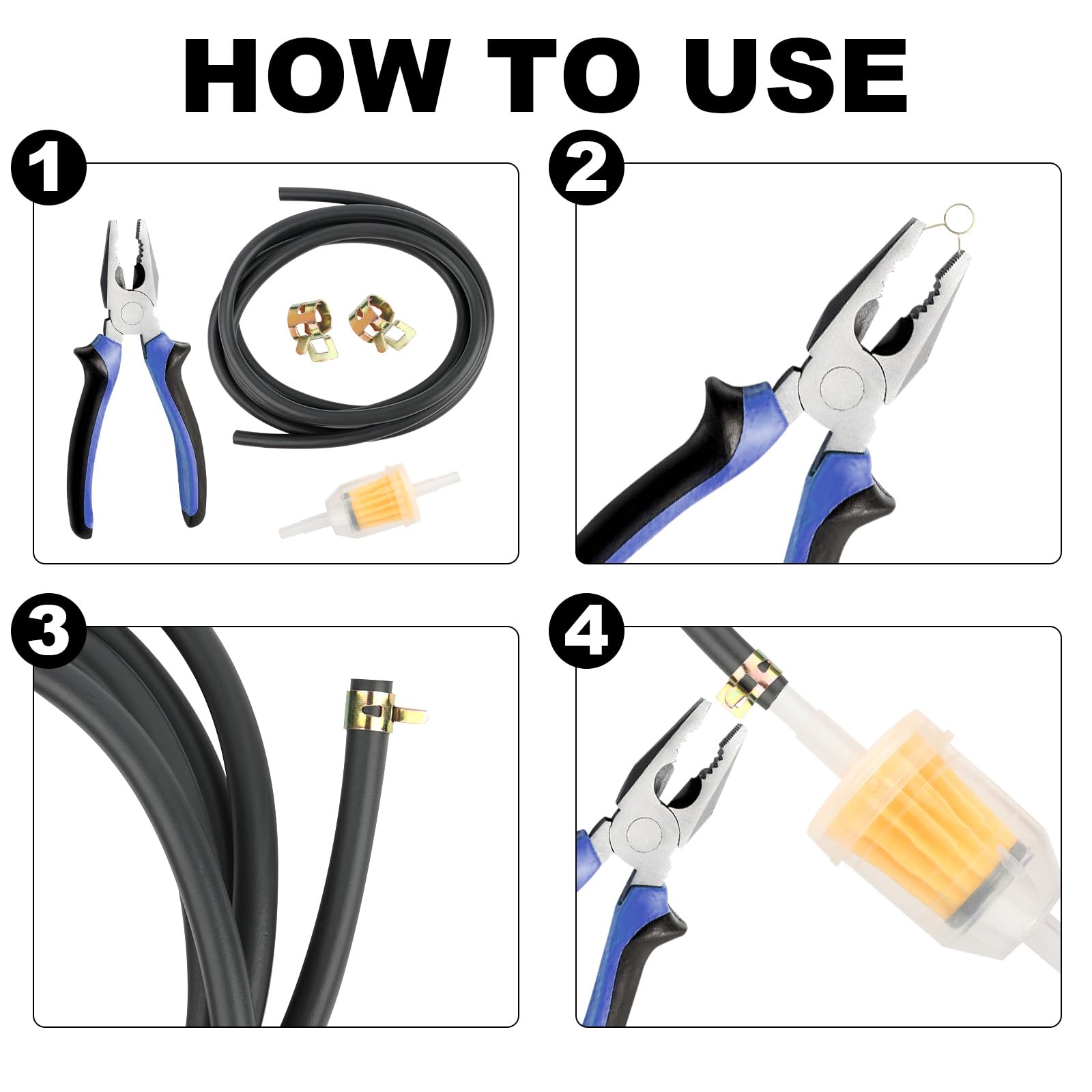 HOW TO USE

1

2

3

4