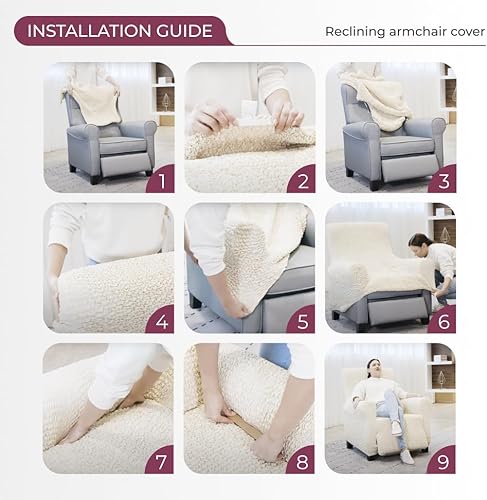 INSTALLATION GUIDE

Reclining armchair cover

1

2

3

4

5

6

7

8

9