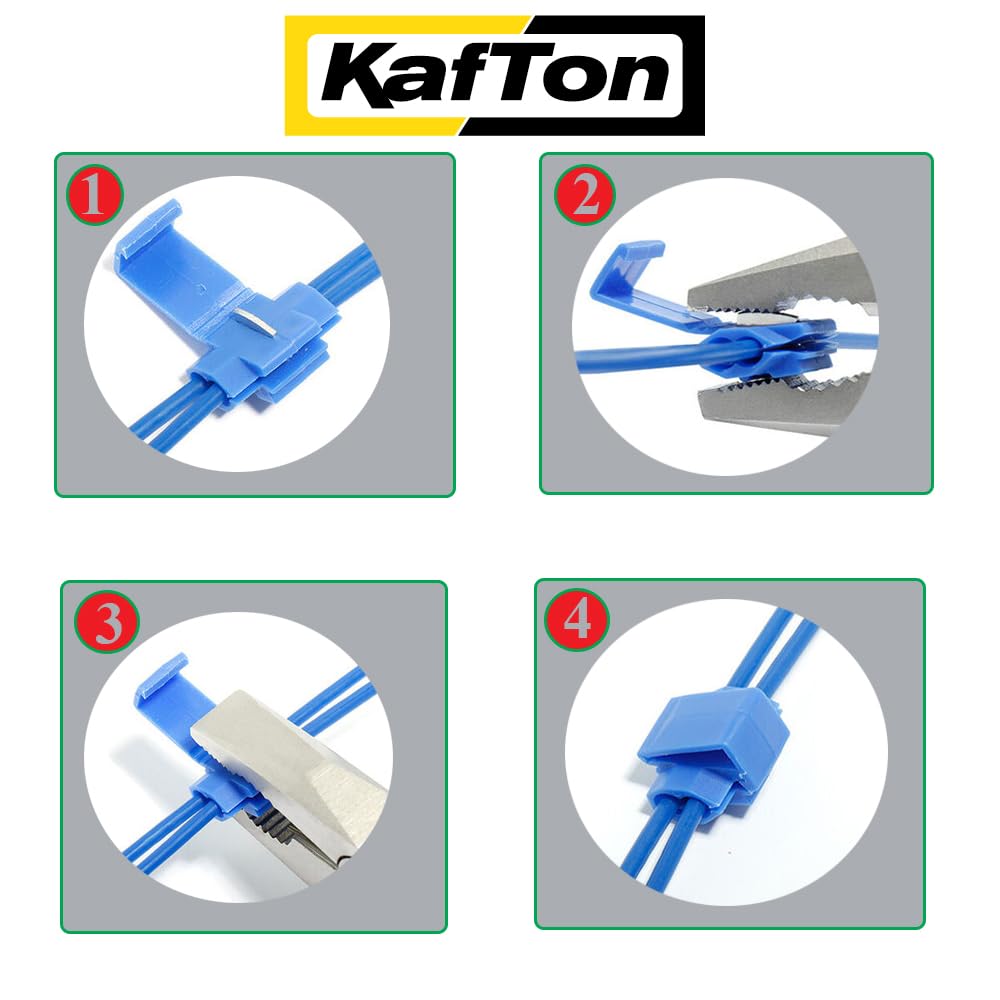 KafTon

1

2

3

4