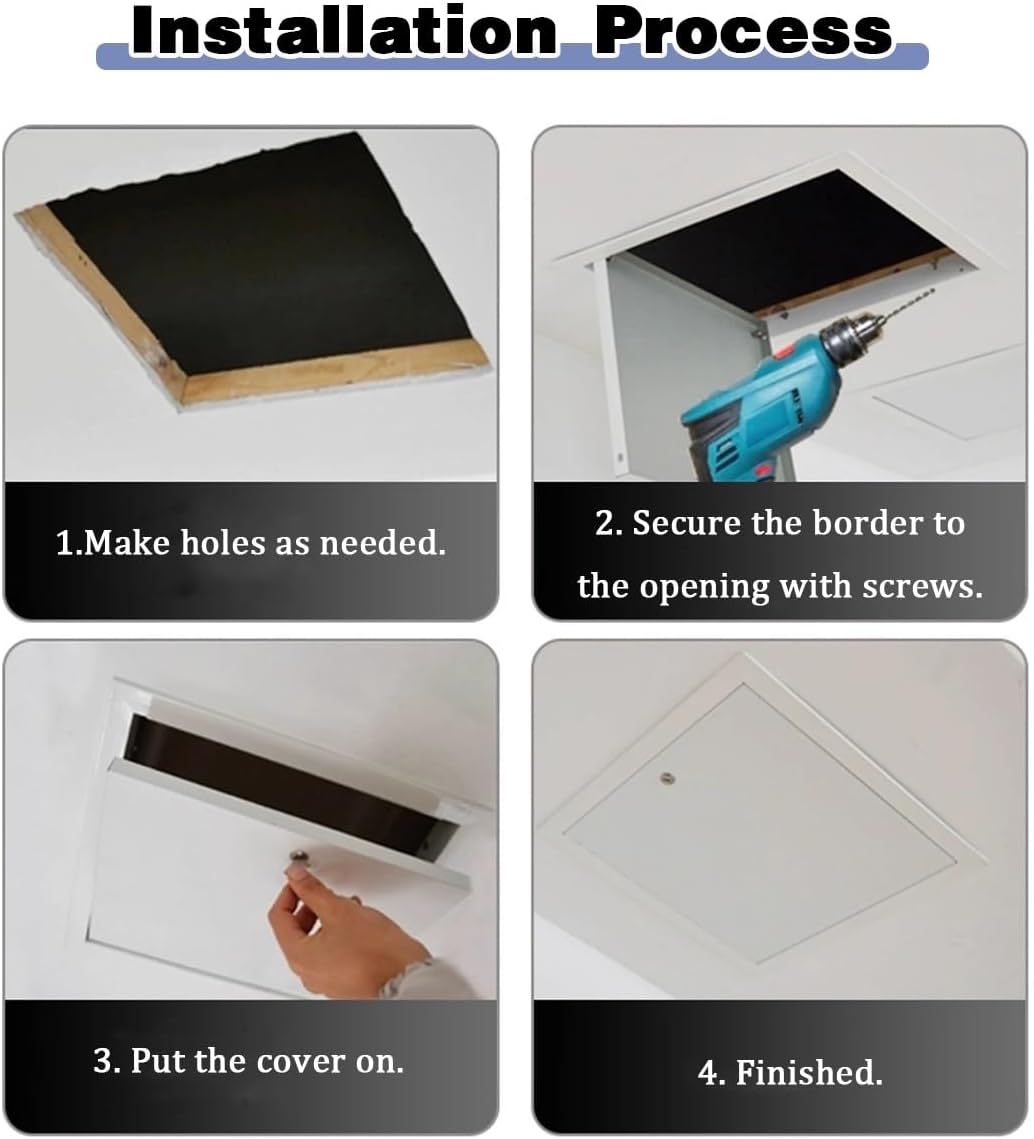 Installation Process

1.Make holes as needed.

2. Secure the border to the opening with screws.

3. Put the cover on.

4. Finished.