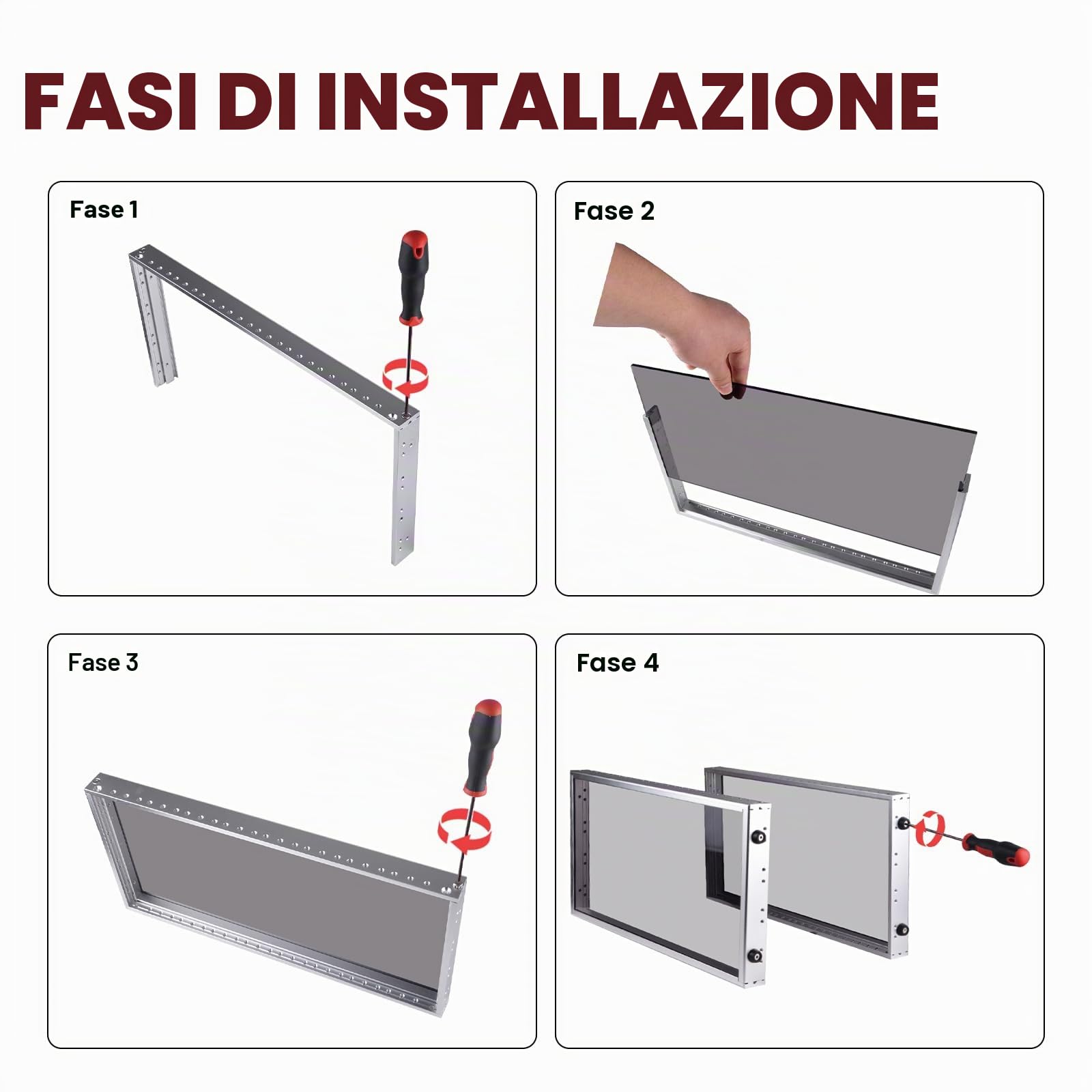 FASI DI INSTALLAZIONE

Fase 1

Fase 2

Fase 3

Fase 4