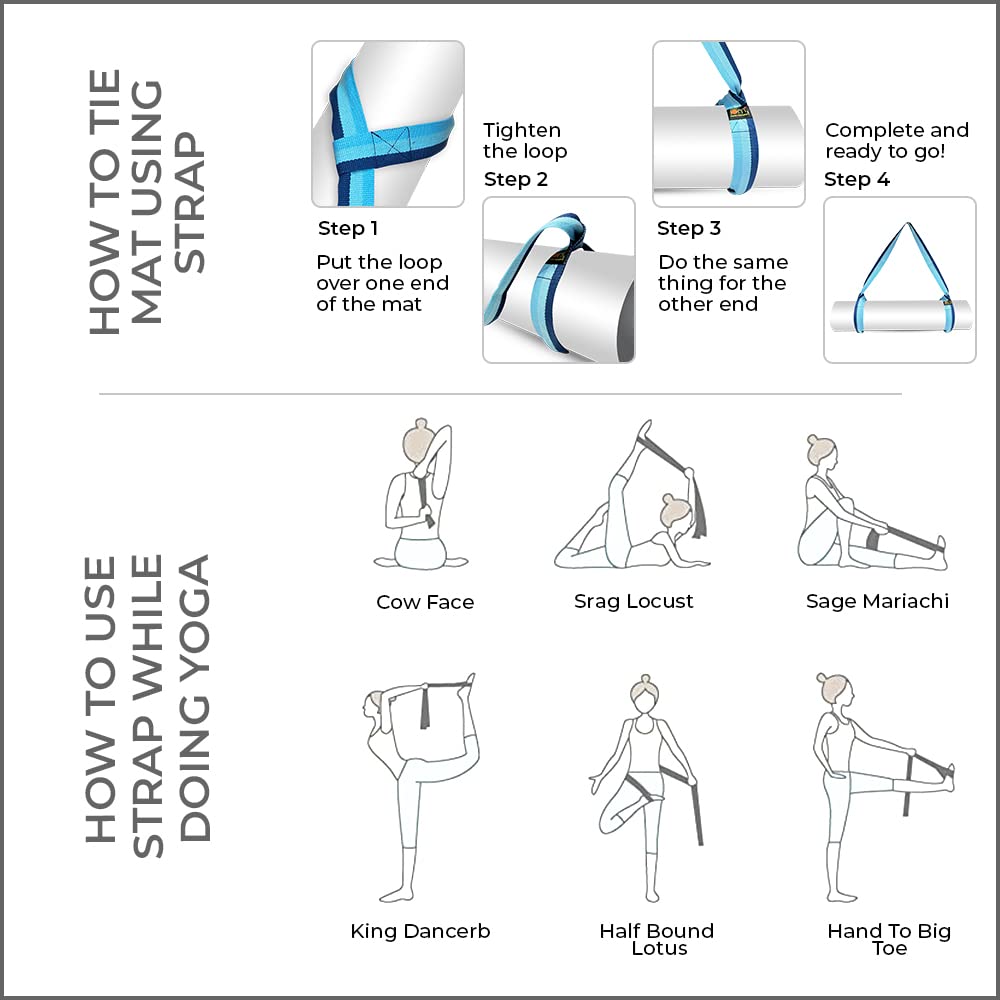 HOW TO TIE MAT USING STRAP

Step 1
Put the loop over one end of the mat

Tighten the loop
Step 2

Step 3
Do the same thing for the other end

Complete and ready to go!
Step 4

HOW TO USE STRAP WHILE DOING YOGA

Cow Face

Srag Locust

Sage Mariachi

King Dancerb

Half Bound Lotus

Hand To Big Toe