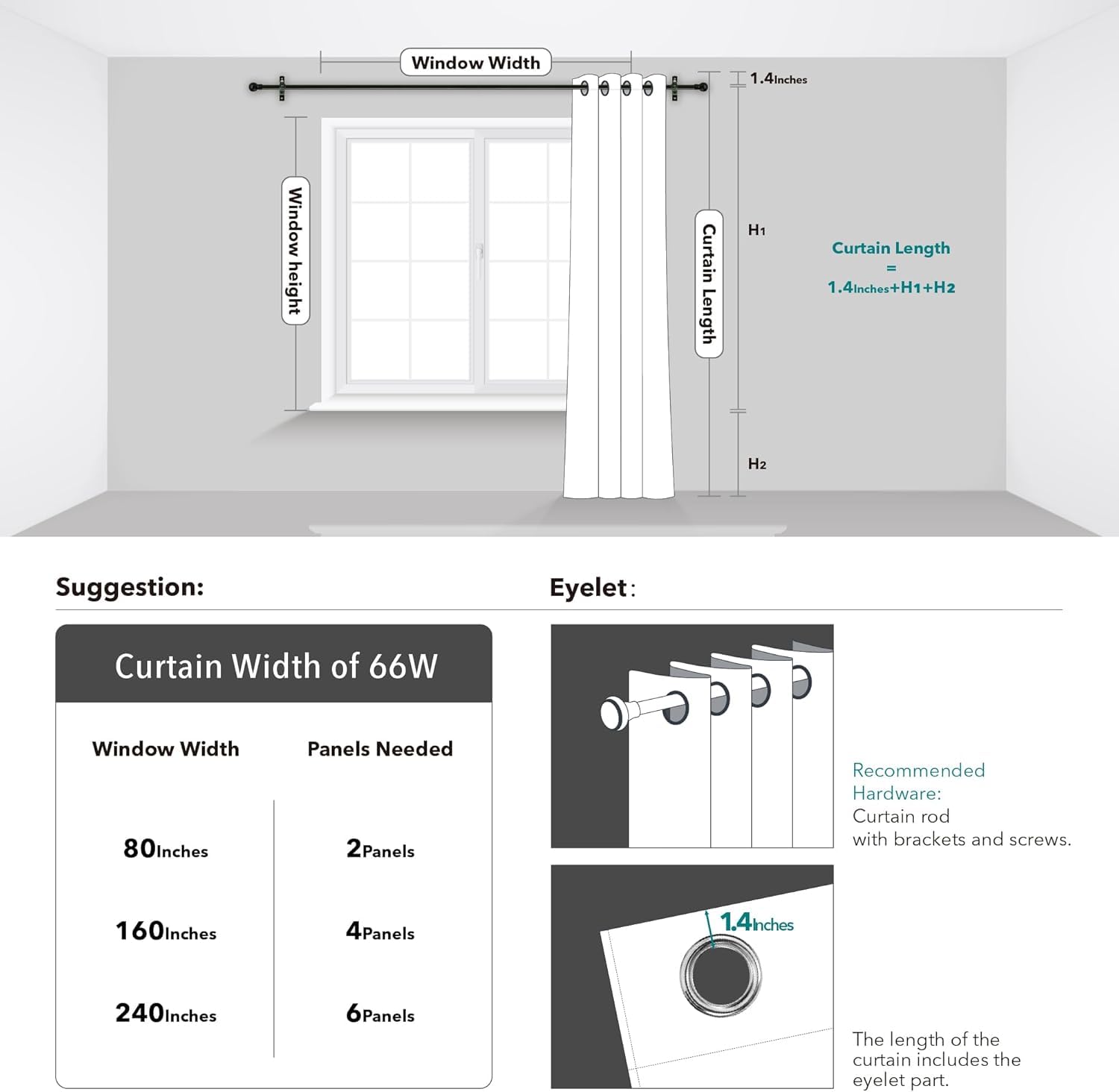 Window Width

1.4Inches

Window height

Curtain Length

H1

H2

Curtain Length
=
1.4Inches+H1+H2

Suggestion:

Curtain Width of 66W

| Window Width | Panels Needed |
|---|---|
| 80Inches | 2Panels |
| 160Inches | 4Panels |
| 240Inches | 6Panels |

Eyelet:

Recommended Hardware:
Curtain rod with brackets and screws.

1.4Inches

The length of the curtain includes the eyelet part.