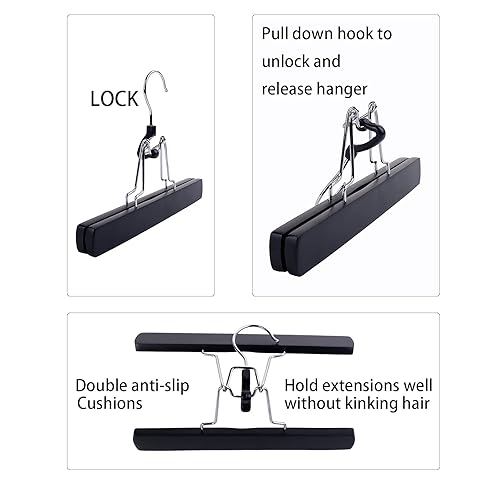 LOCK

Pull down hook to unlock and release hanger

Double anti-slip Cushions

Hold extensions well without kinking hair