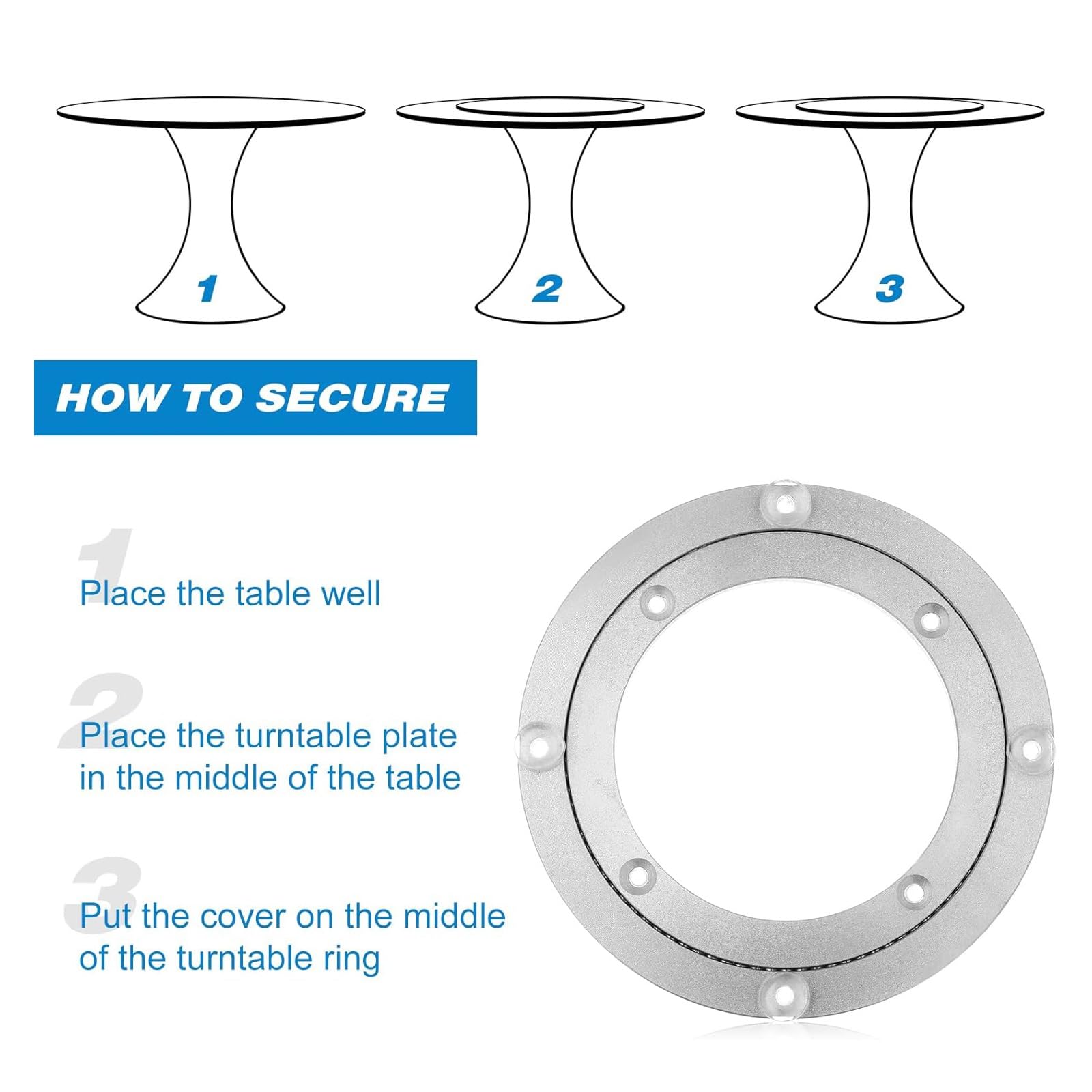 1

2

3

HOW TO SECURE

1

Place the table well

2

Place the turntable plate in the middle of the table

3

Put the cover on the middle of the turntable ring