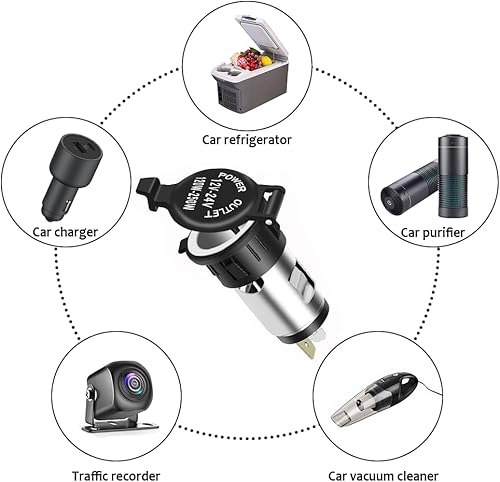 Car refrigerator

Car charger

POWER OUTLET
12V-24V
120W-250W

Car purifier

Traffic recorder

Car vacuum cleaner