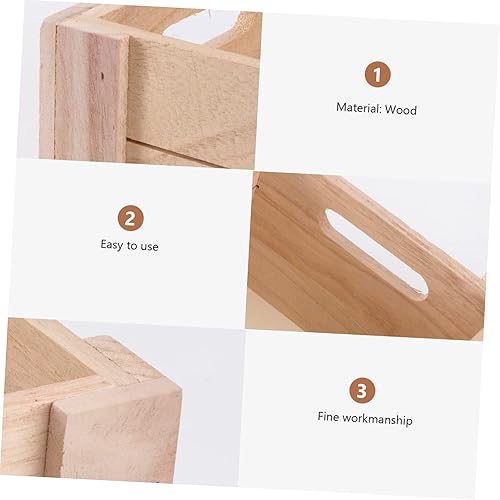 1

Material: Wood

2

Easy to use

3

Fine workmanship