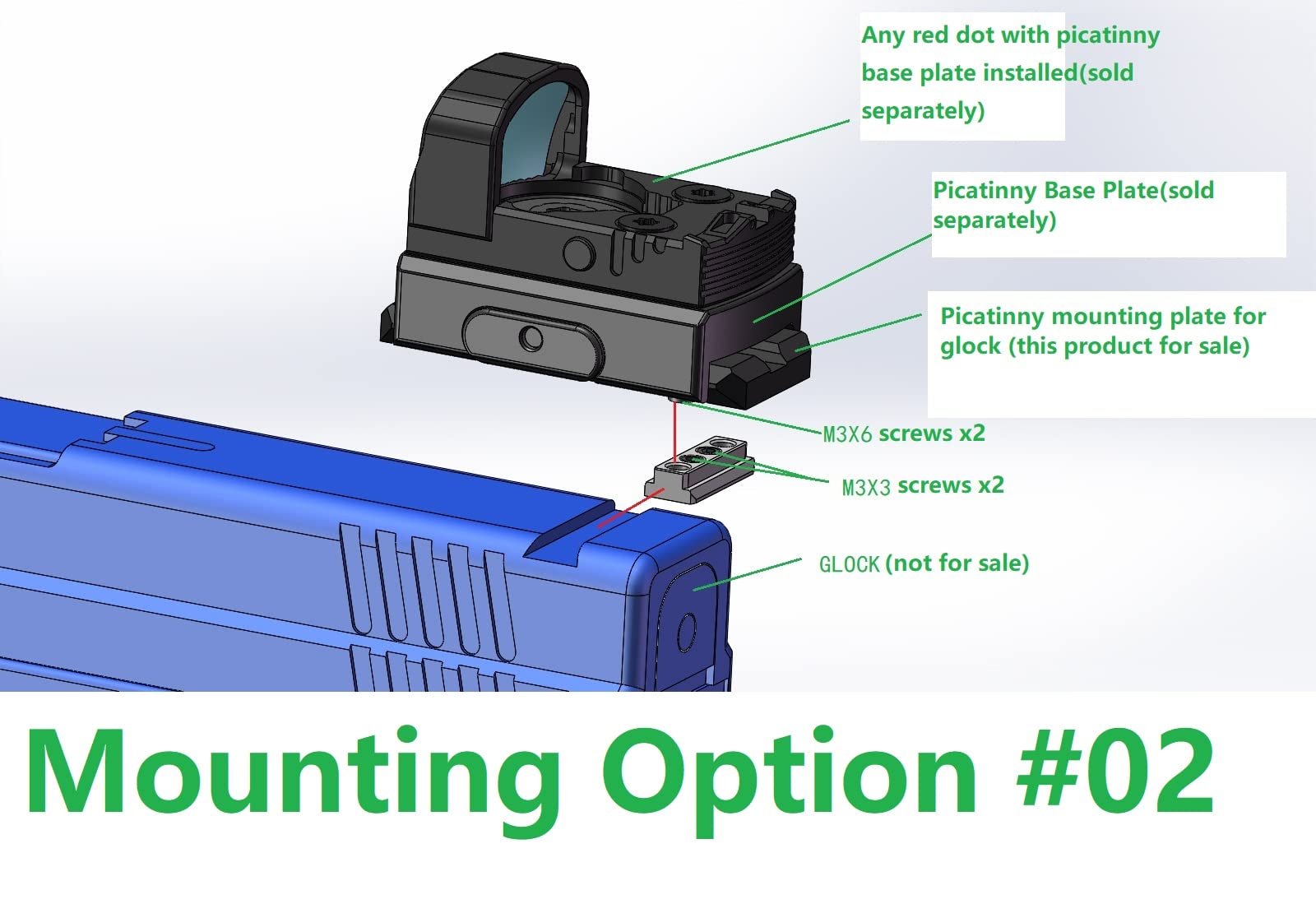 Any red dot with picatinny base plate installed(sold separately)

Picatinny Base Plate(sold separately)

Picatinny mounting plate for glock (this product for sale)

M3X6 screws x2

M3X3 screws x2

GLOCK (not for sale)

Mounting Option #02