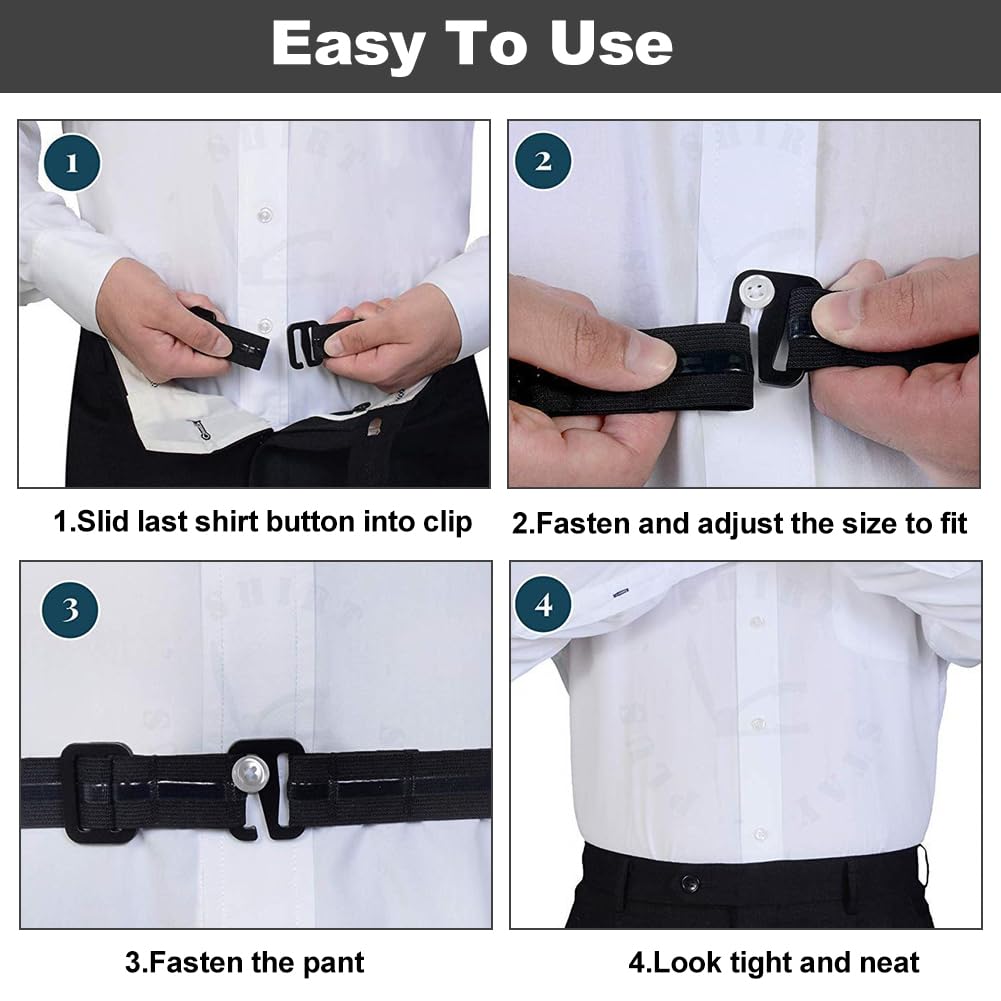 Easy To Use

1

1.Slid last shirt button into clip

2

2.Fasten and adjust the size to fit

3

3.Fasten the pant

4

4.Look tight and neat