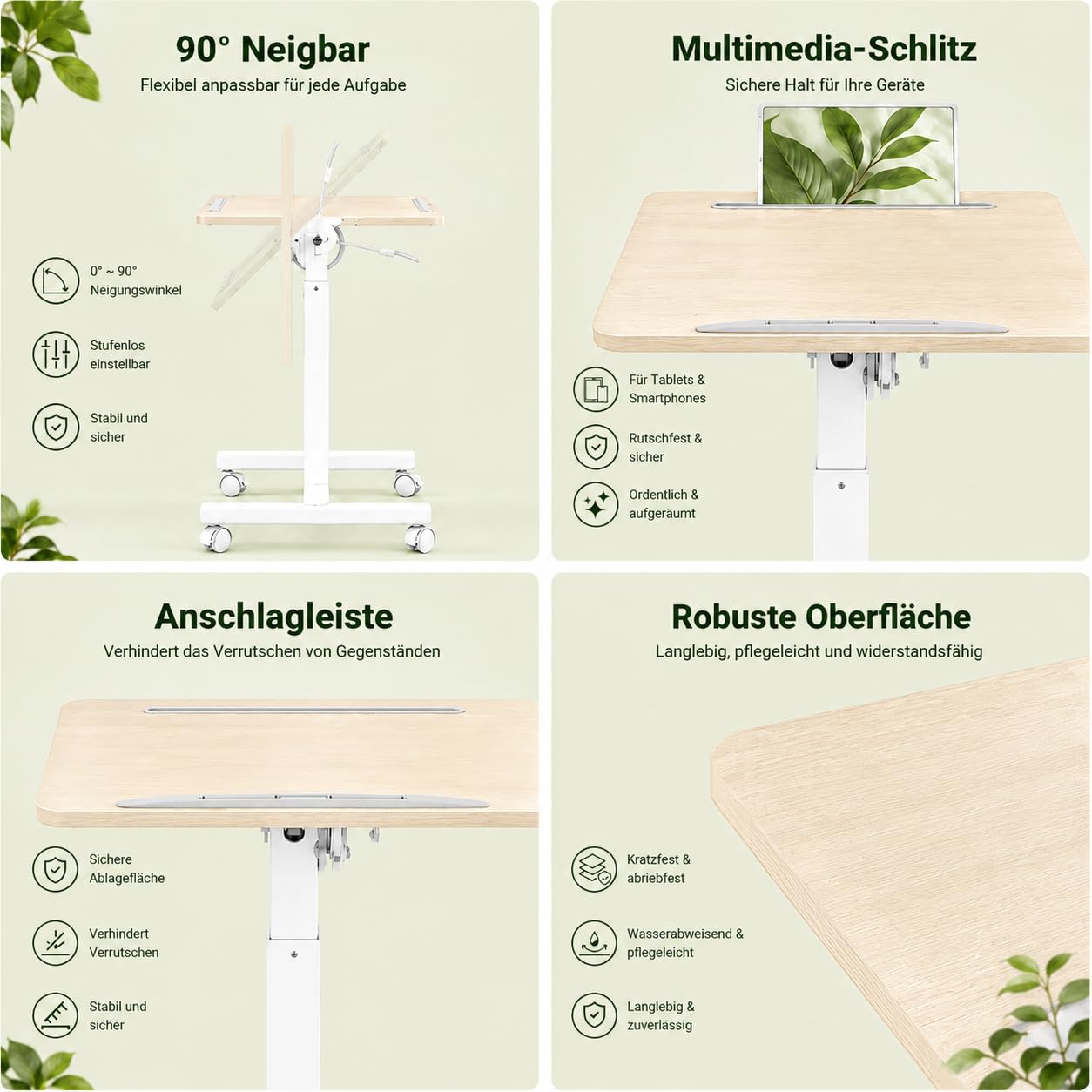 90° Neigbar
Flexibel anpassbar für jede Aufgabe

0° ~ 90° Neigungswinkel

Stufenlos einstellbar

Stabil und sicher

Multimedia-Schlitz
Sichere Halt für Ihre Geräte

Für Tablets & Smartphones

Rutschfest & sicher

Ordentlich & aufgeräumt

Anschlagleiste
Verhindert das Verrutschen von Gegenständen

Sichere Ablagefläche

Verhindert Verrutschen

Stabil und sicher

Robuste Oberfläche
Langlebig, pflegeleicht und widerstandsfähig

Kratzfest & abriebfest

Wasserabweisend & pflegeleicht

Langlebig & zuverlässig