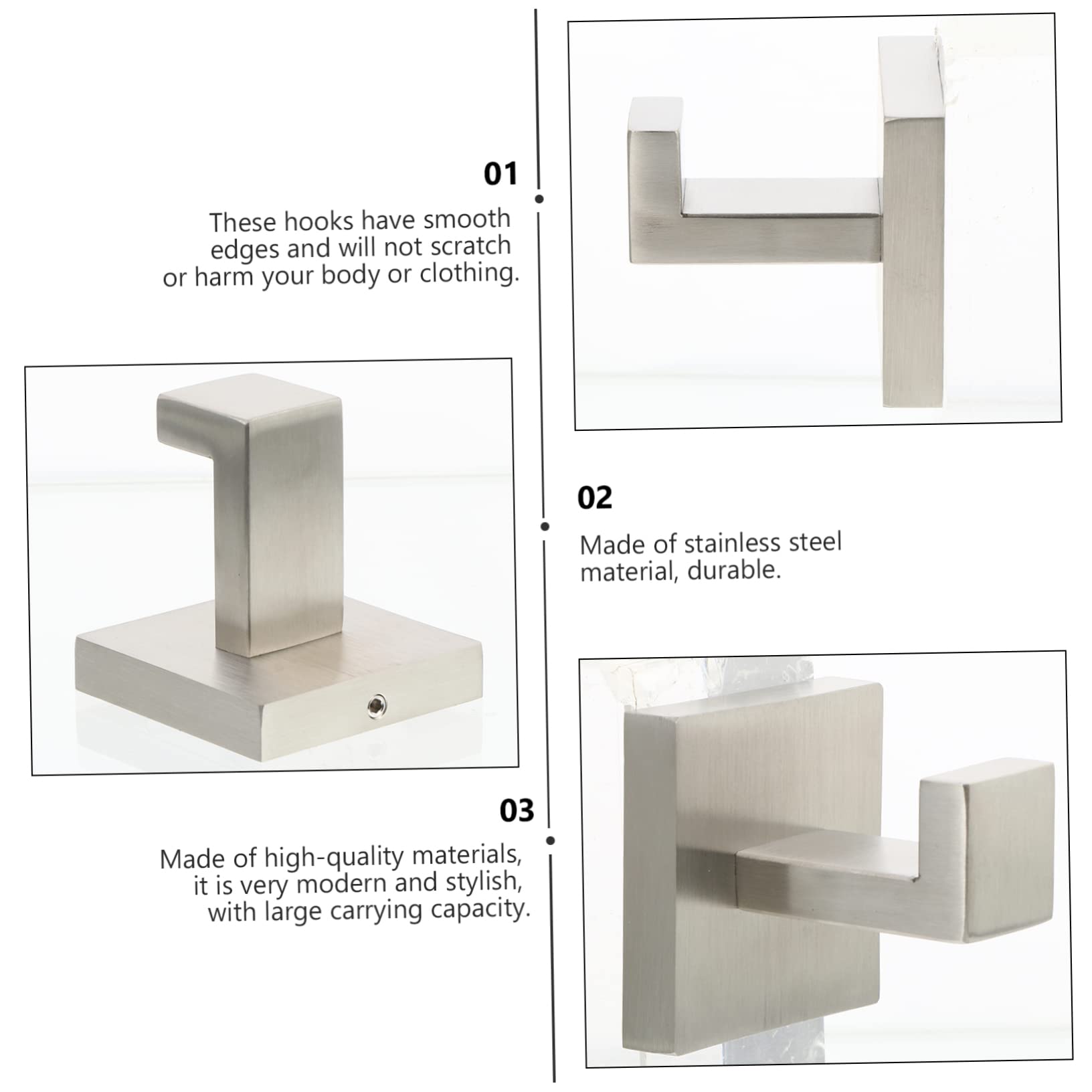 01

These hooks have smooth edges and will not scratch or harm your body or clothing.

02

Made of stainless steel material, durable.

03

Made of high-quality materials, it is very modern and stylish, with large carrying capacity.