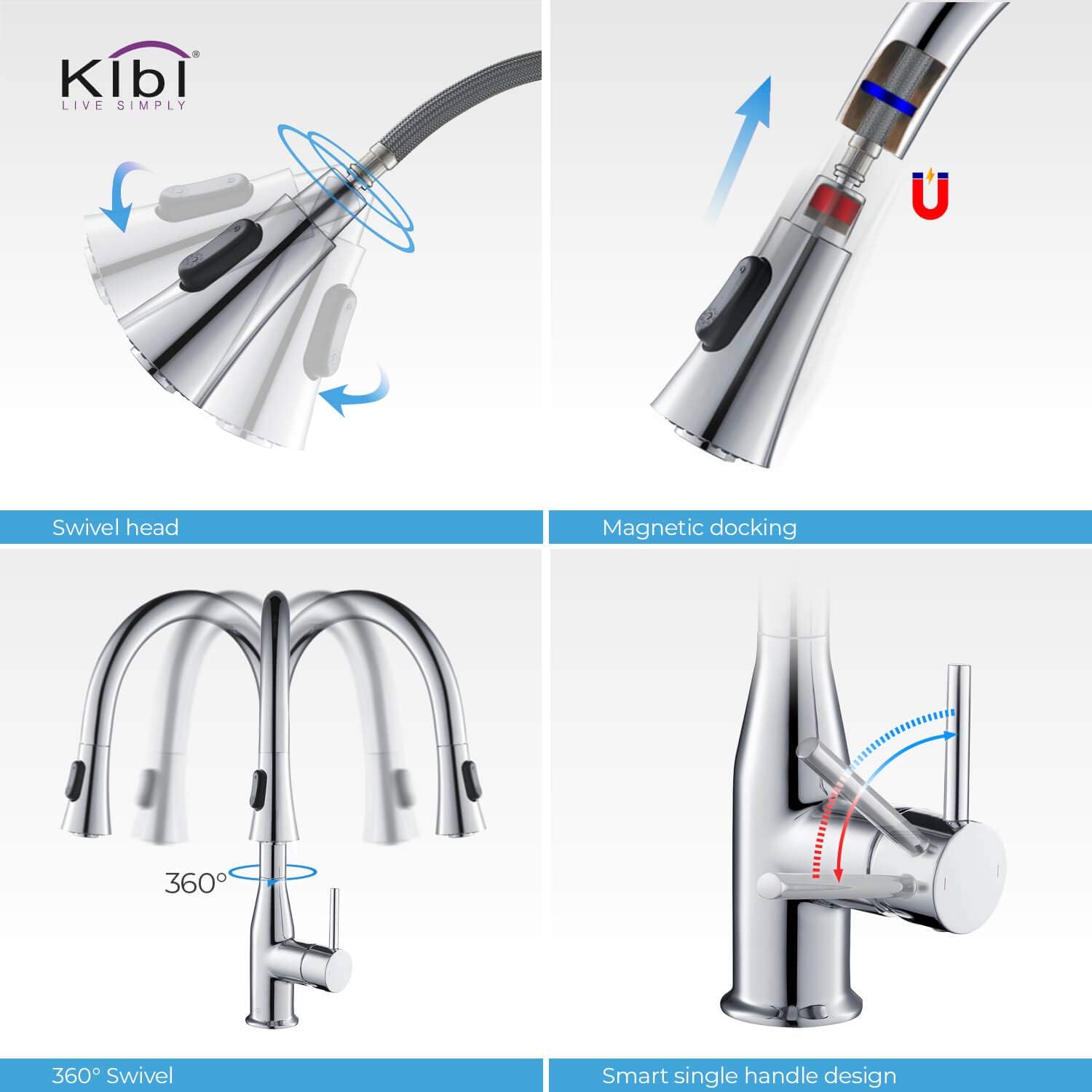 KIBI®
LIVE SIMPLY

Swivel head

Magnetic docking

360°

360° Swivel

Smart single handle design