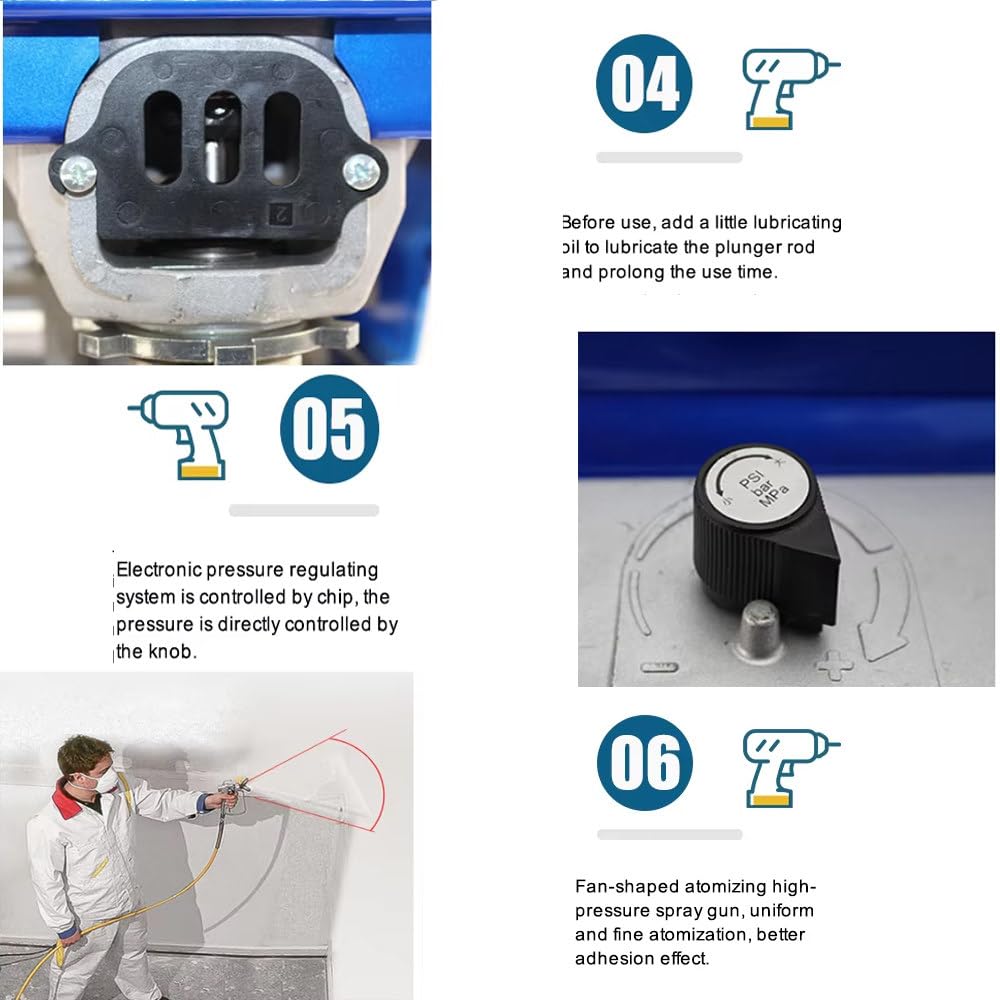 04

Before use, add a little lubricating oil to lubricate the plunger rod and prolong the use time.

05

Electronic pressure regulating system is controlled by chip, the pressure is directly controlled by the knob.

PSI
bar
MPa

06

Fan-shaped atomizing high-pressure spray gun, uniform and fine atomization, better adhesion effect.