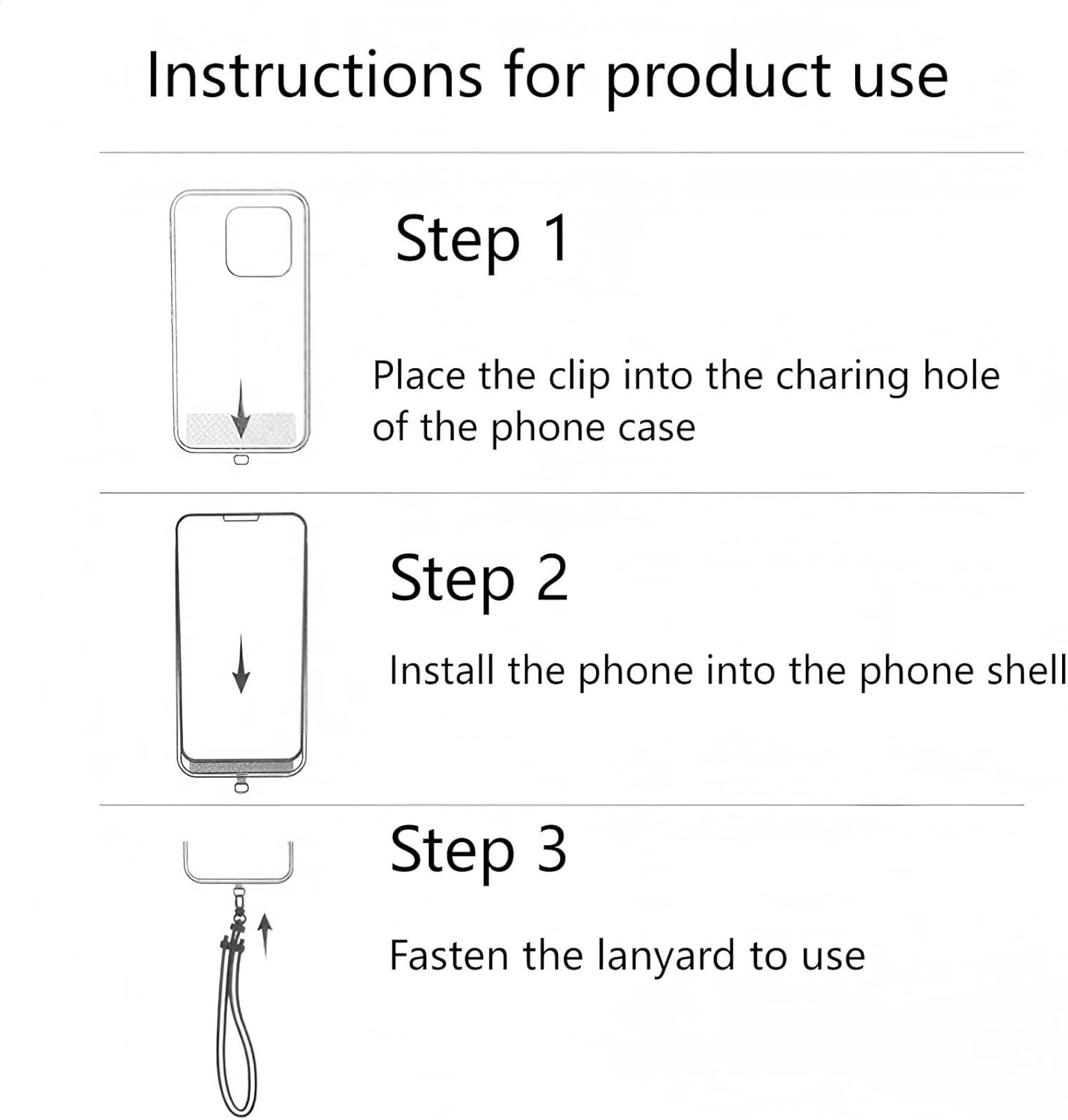 Instructions for product use

Step 1

Place the clip into the charing hole of the phone case

Step 2

Install the phone into the phone shell

Step 3

Fasten the lanyard to use