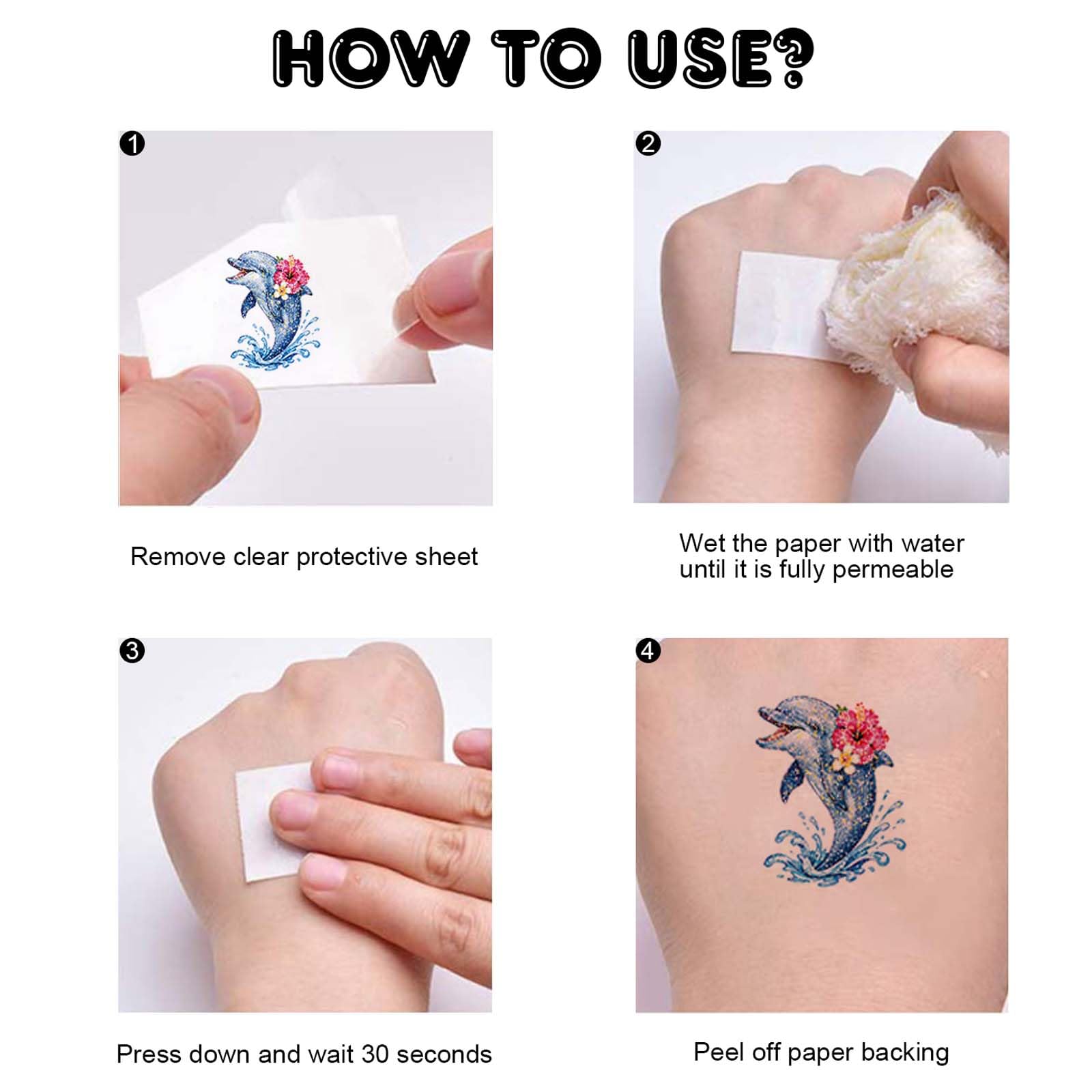 HOW TO USE?

1

Remove clear protective sheet

2

Wet the paper with water until it is fully permeable

3

Press down and wait 30 seconds

4

Peel off paper backing