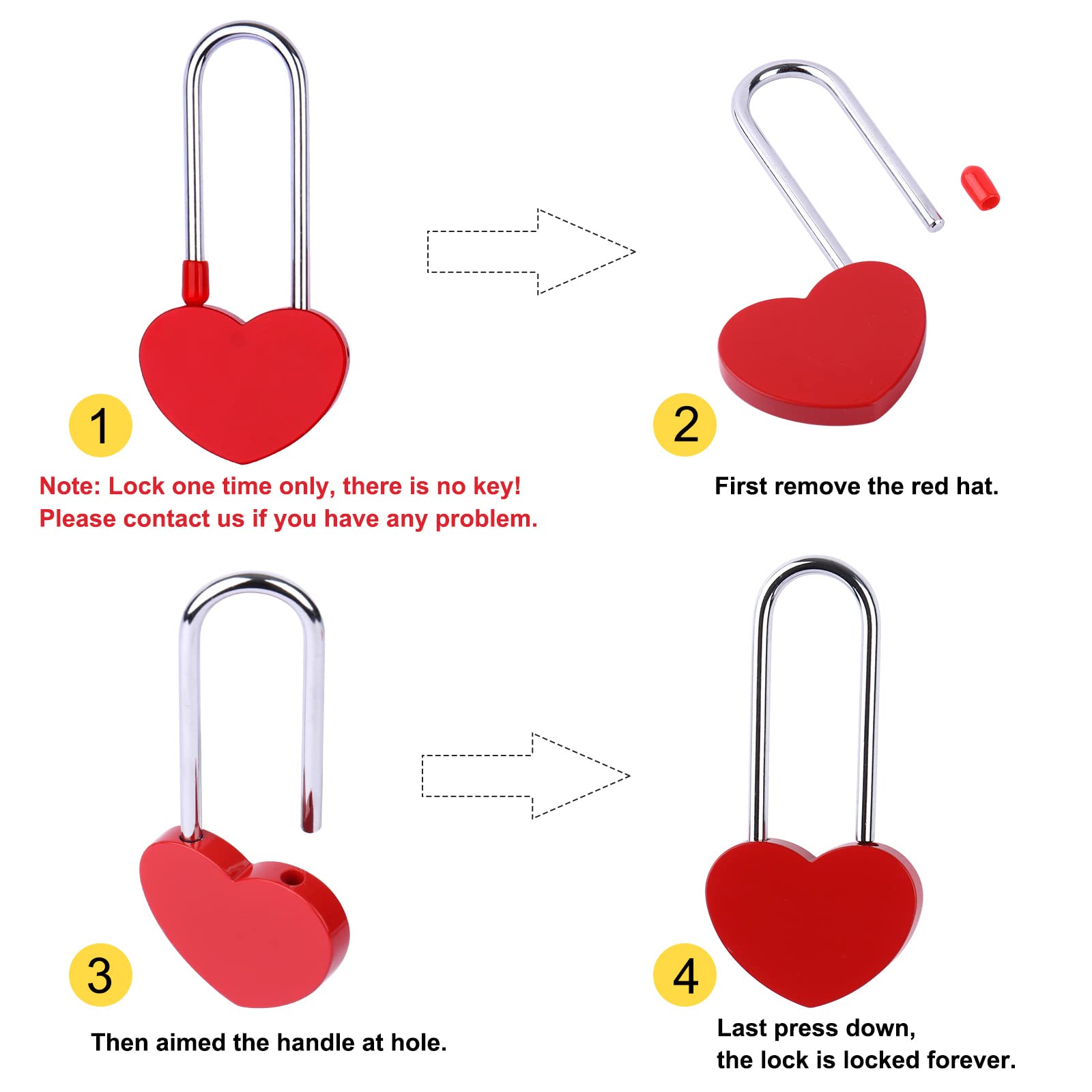 1

Note: Lock one time only, there is no key!
Please contact us if you have any problem.

2

First remove the red hat.

3

Then aimed the handle at hole.

4

Last press down,
the lock is locked forever.