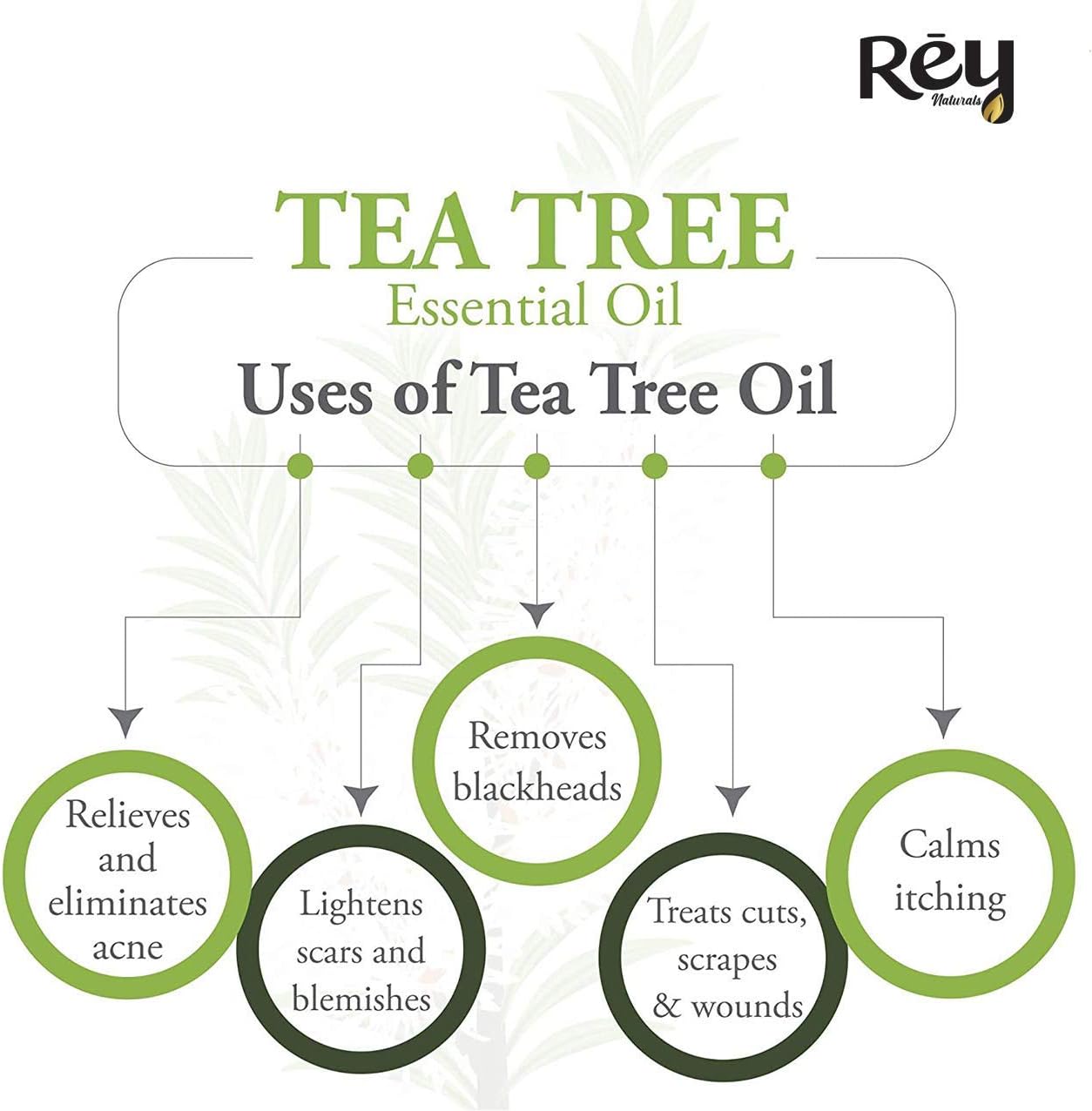 Rēy Naturals

TEA TREE
Essential Oil
Uses of Tea Tree Oil

Relieves and eliminates acne

Lightens scars and blemishes

Removes blackheads

Treats cuts, scrapes & wounds

Calms itching