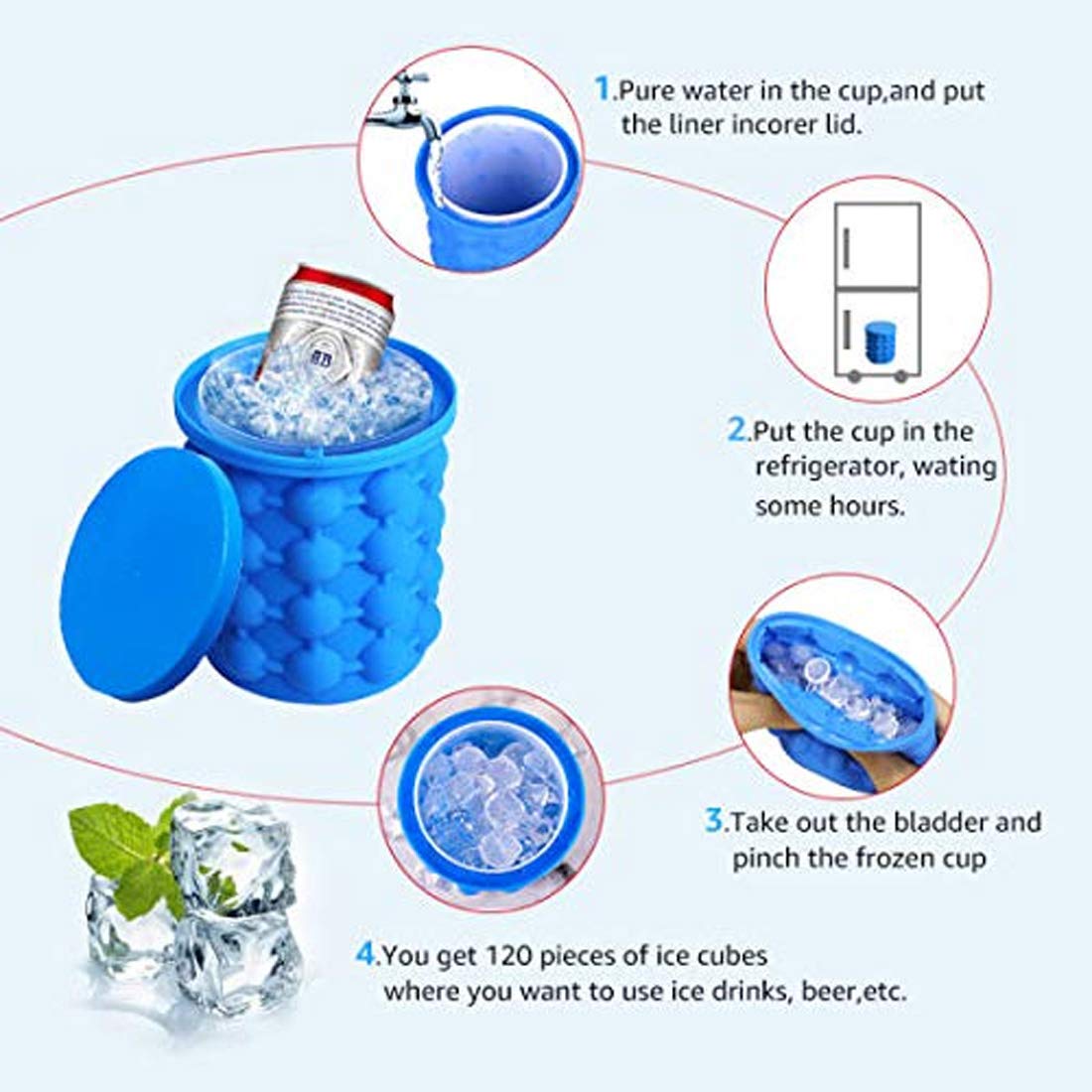 1.Pure water in the cup,and put the liner incorer lid.

2.Put the cup in the refrigerator, wating some hours.

3.Take out the bladder and pinch the frozen cup

4.You get 120 pieces of ice cubes where you want to use ice drinks, beer,etc.