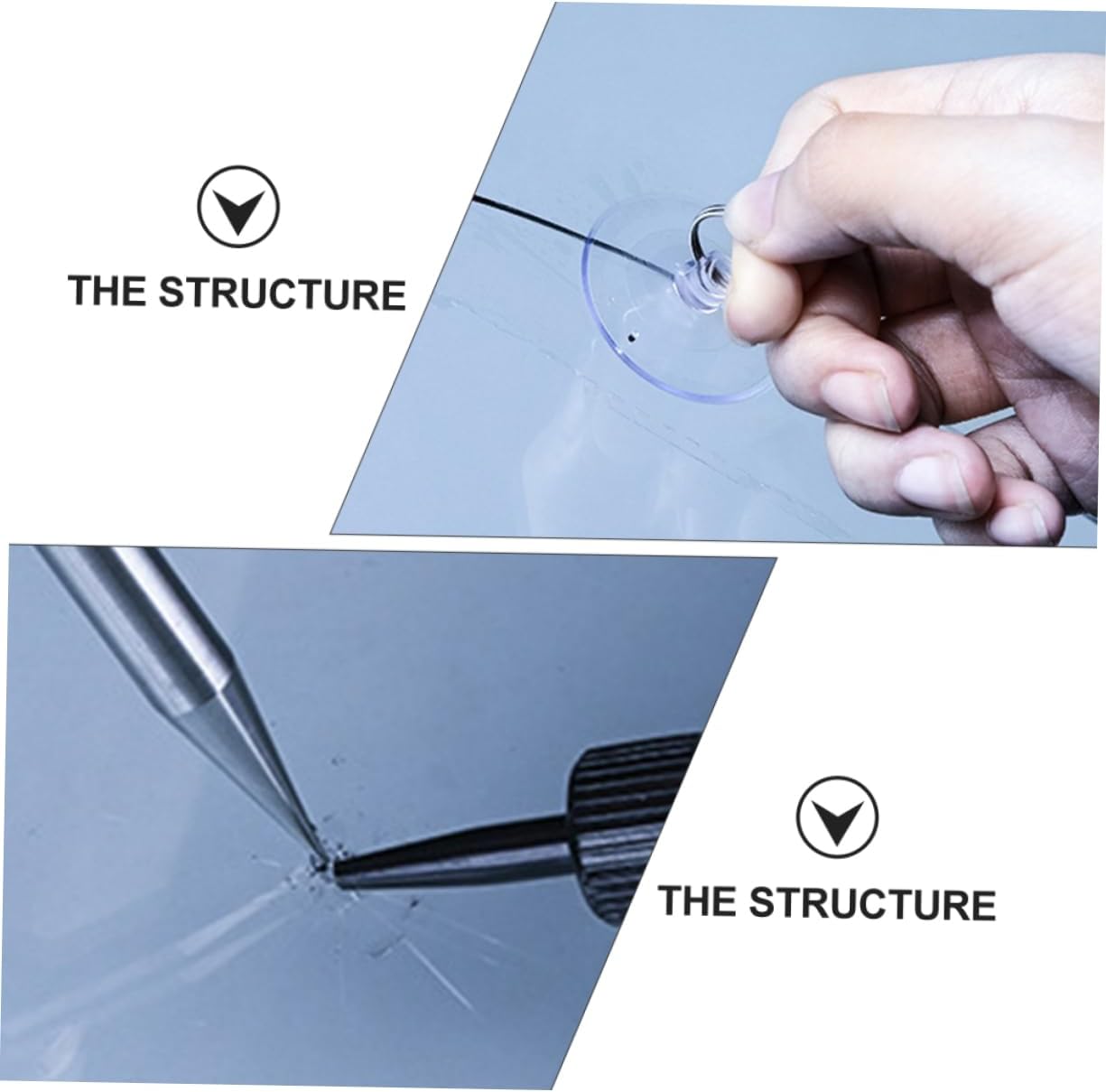 THE STRUCTURE

THE STRUCTURE