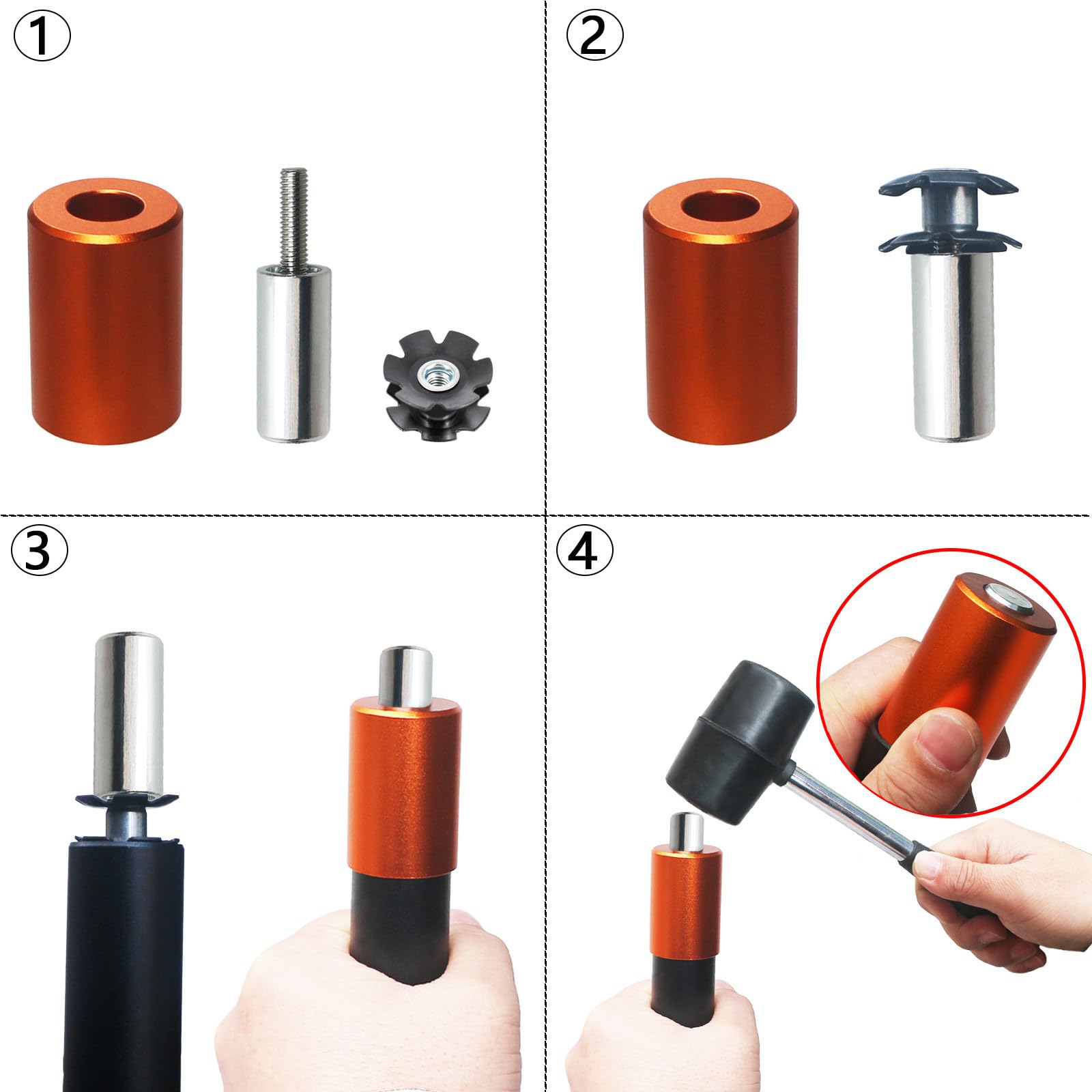 ①

②

③

④