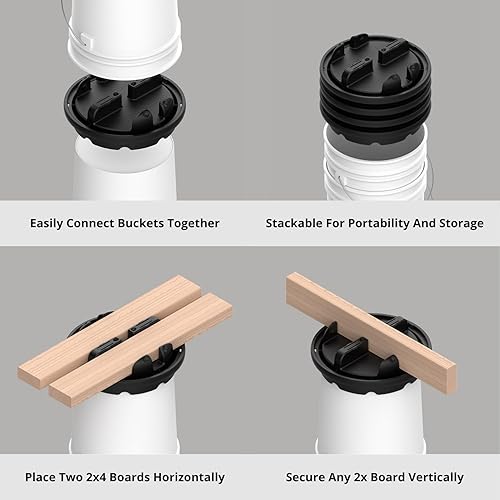 Easily Connect Buckets Together

Stackable For Portability And Storage

Place Two 2x4 Boards Horizontally

Secure Any 2x Board Vertically