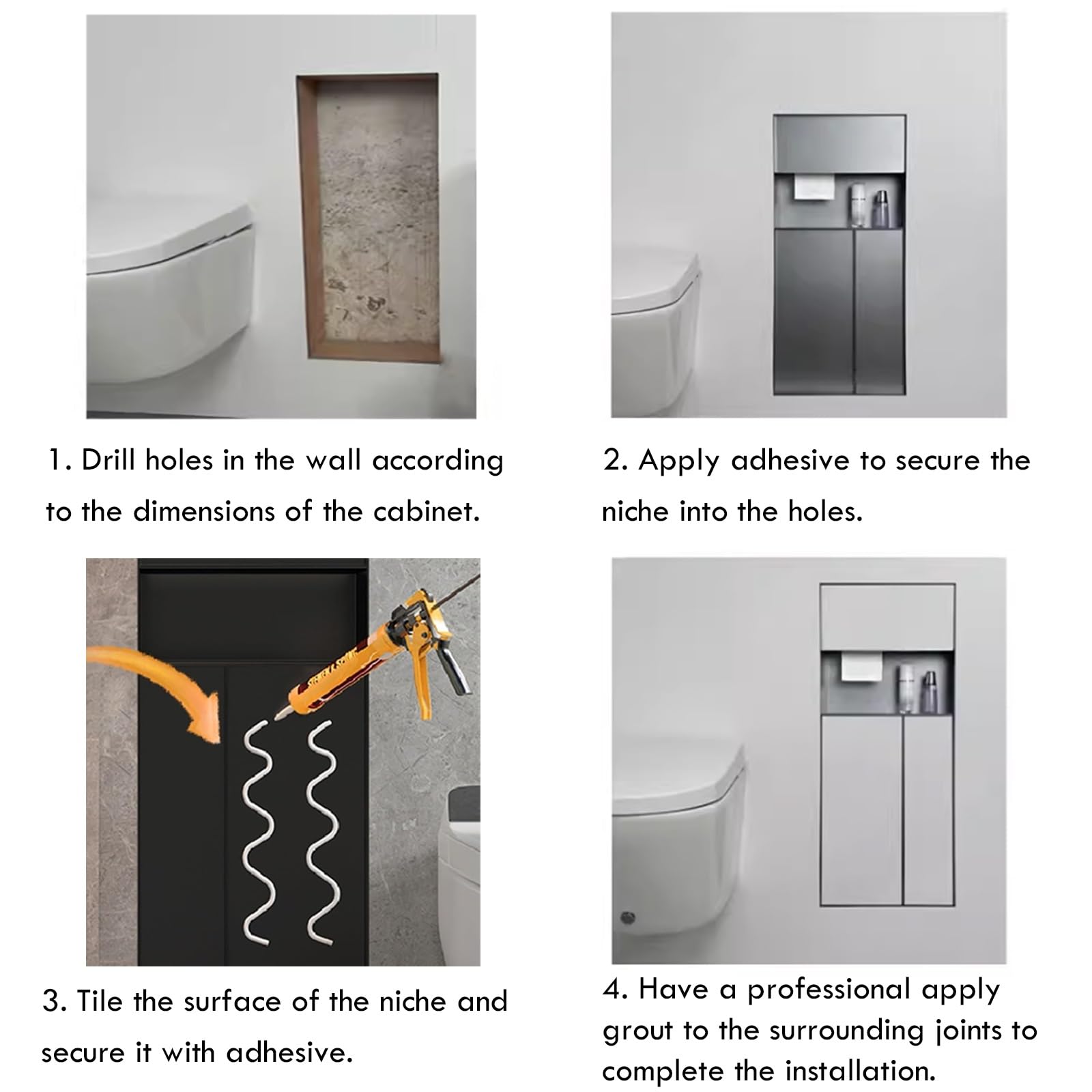 1. Drill holes in the wall according to the dimensions of the cabinet.

2. Apply adhesive to secure the niche into the holes.

3. Tile the surface of the niche and secure it with adhesive.

4. Have a professional apply grout to the surrounding joints to complete the installation.