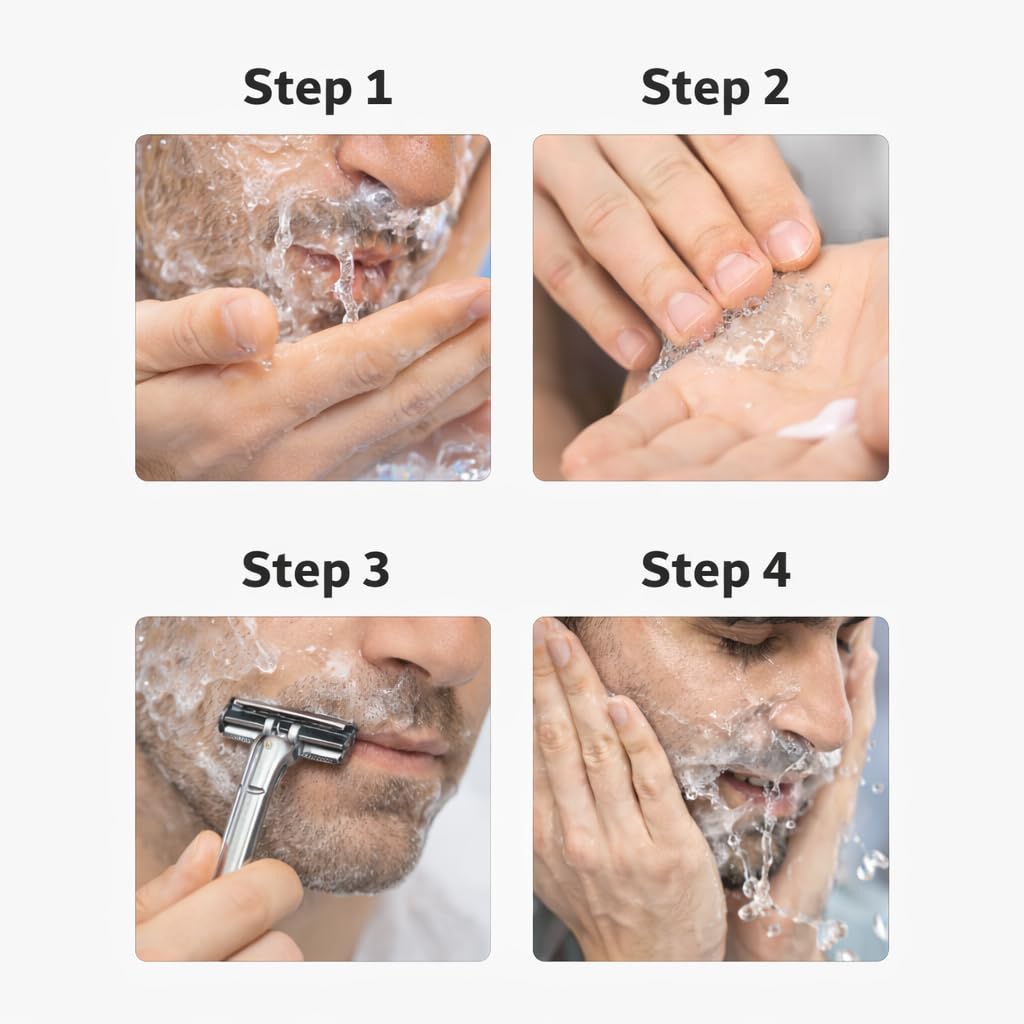 Step 1

Step 2

Step 3

Step 4